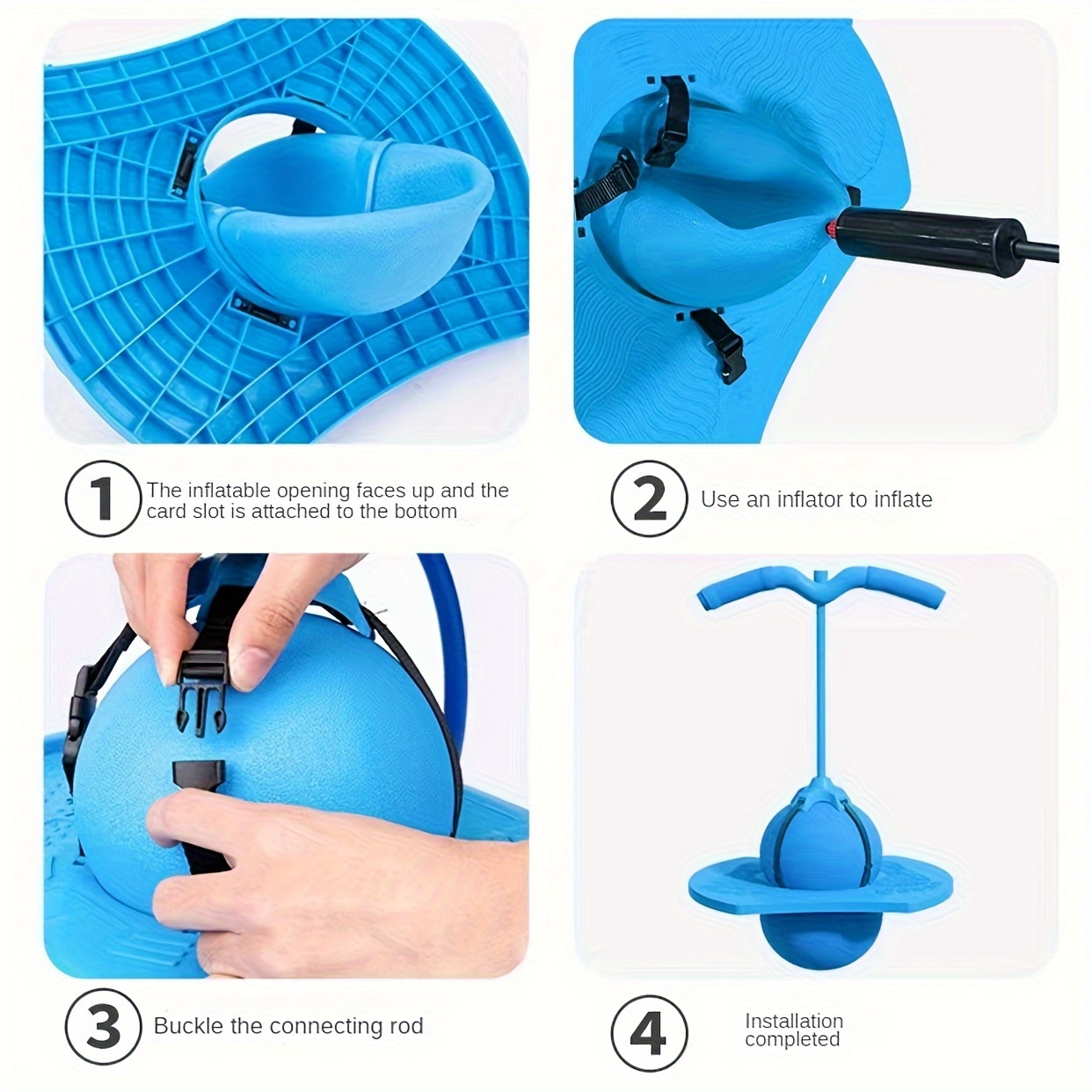 1 The inflatable opening faces up and the card slot is attached to the bottom

2 Use an inflator to inflate

3 Buckle the connecting rod

4 Installation completed