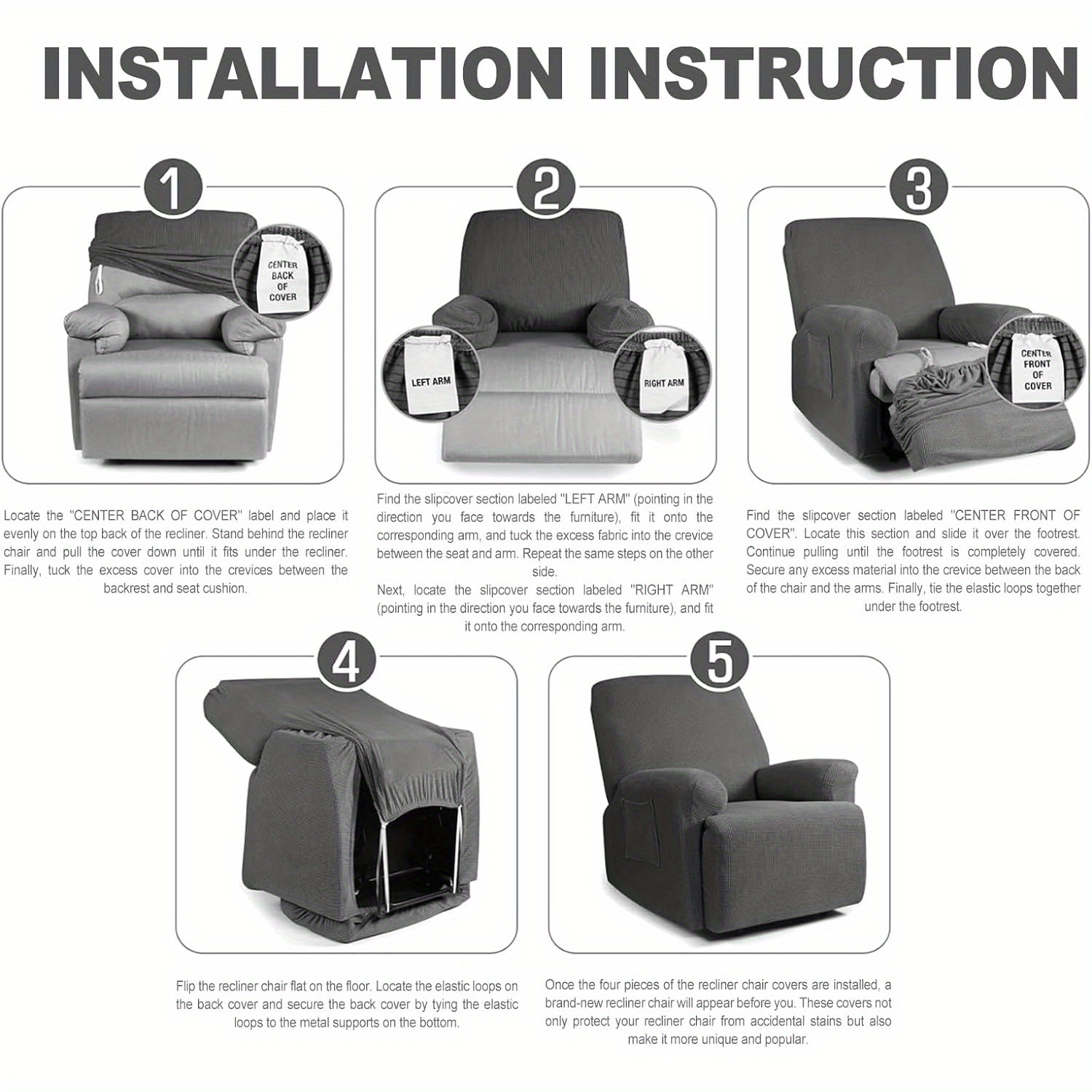 INSTALLATION INSTRUCTION

1

CENTER BACK OF COVER

Locate the "CENTER BACK OF COVER" label and place it evenly on the top back of the recliner. Stand behind the recliner chair and pull the cover down until it fits under the recliner. Finally, tuck the excess cover into the crevices between the backrest and seat cushion.

2

LEFT ARM

RIGHT ARM

Find the slipcover section labeled "LEFT ARM" (pointing in the direction you face towards the furniture), fit it onto the corresponding arm, and tuck the excess fabric into the crevice between the seat and arm. Repeat the same steps on the other side.
Next, locate the slipcover section labeled "RIGHT ARM" (pointing in the direction you face towards the furniture), and fit it onto the corresponding arm.

3

CENTER FRONT OF COVER

Find the slipcover section labeled "CENTER FRONT OF COVER". Locate this section and slide it over the footrest. Continue pulling until the footrest is completely covered. Secure any excess material into the crevice between the back of the chair and the arms. Finally, tie the elastic loops together under the footrest.

4

Flip the recliner chair flat on the floor. Locate the elastic loops on the back cover and secure the back cover by tying the elastic loops to the metal supports on the bottom.

5

Once the four pieces of the recliner chair covers are installed, a brand-new recliner chair will appear before you. These covers not only protect your recliner chair from accidental stains but also make it more unique and popular.