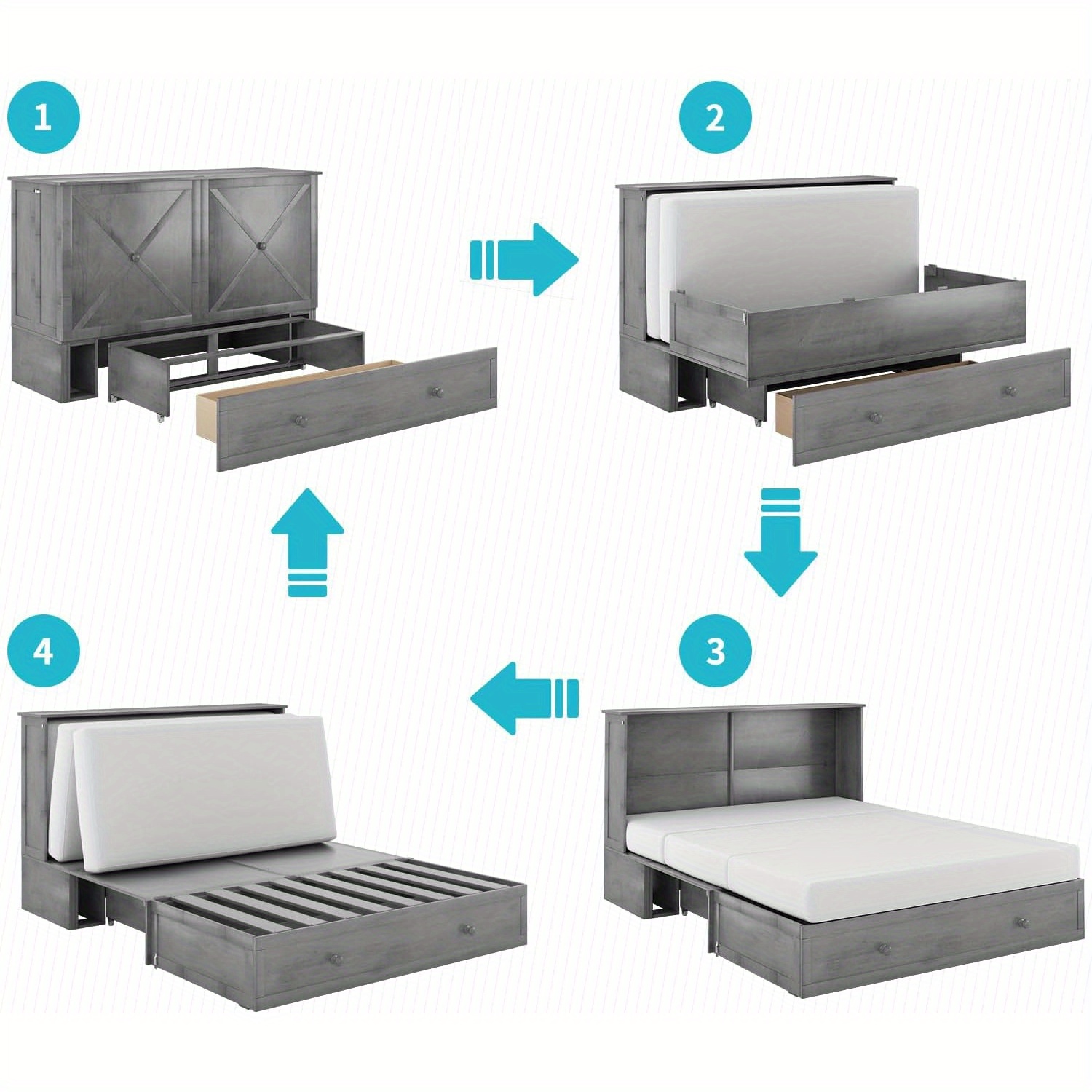 1

2

3

4