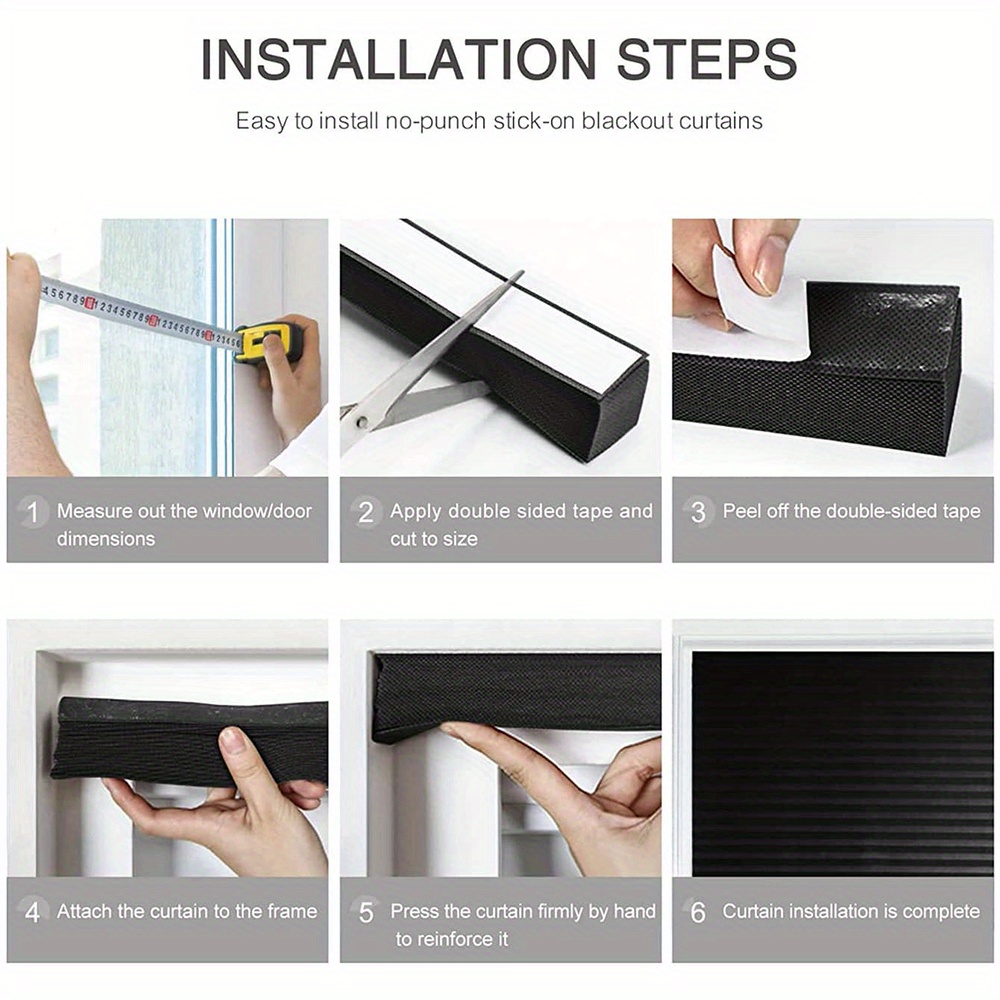 INSTALLATION STEPS

Easy to install no-punch stick-on blackout curtains

1 Measure out the window/door dimensions

2 Apply double sided tape and cut to size

3 Peel off the double-sided tape

4 Attach the curtain to the frame

5 Press the curtain firmly by hand to reinforce it

6 Curtain installation is complete