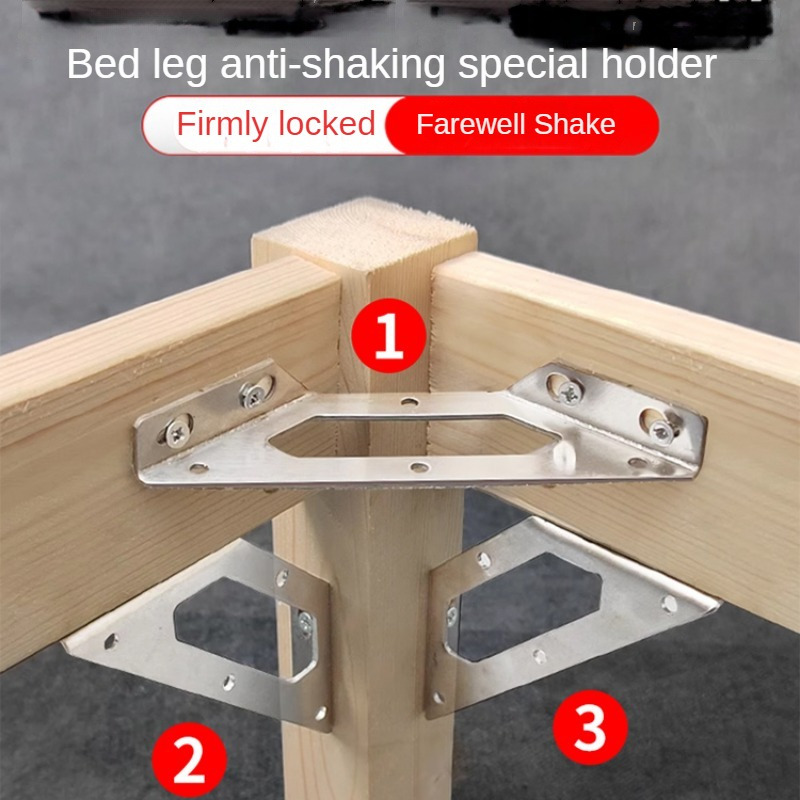 Bed leg anti-shaking special holder

Firmly locked Farewell Shake

1

2

3