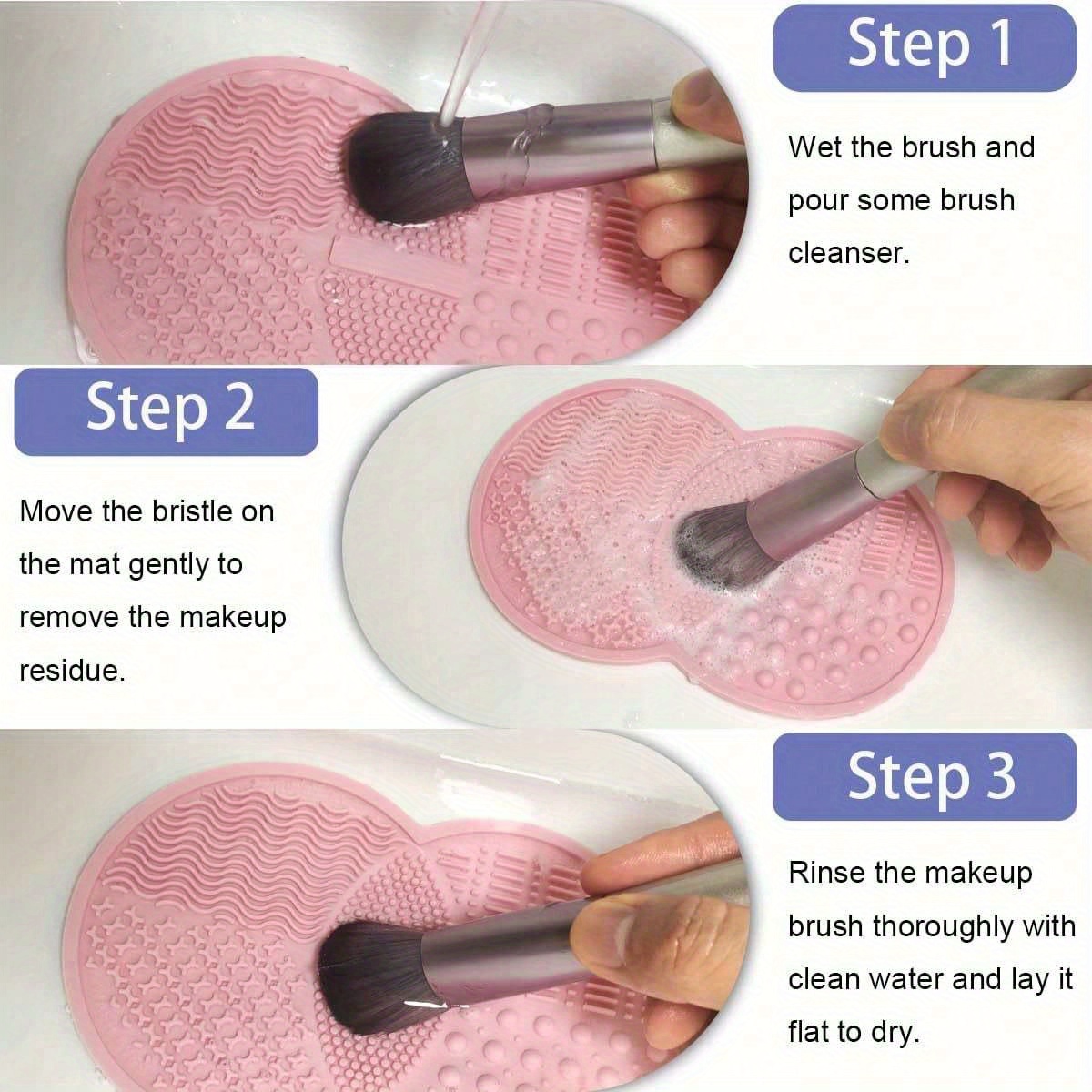 Step 1

Wet the brush and pour some brush cleanser.

Step 2

Move the bristle on the mat gently to remove the makeup residue.

Step 3

Rinse the makeup brush thoroughly with clean water and lay it flat to dry.