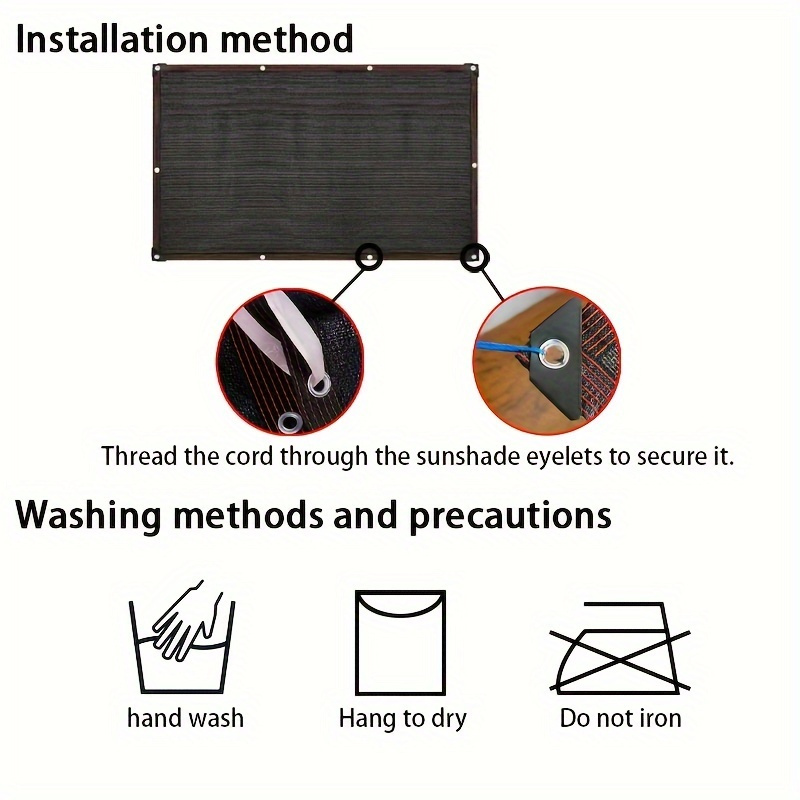 Installation method

Thread the cord through the sunshade eyelets to secure it.

Washing methods and precautions

hand wash

Hang to dry

Do not iron