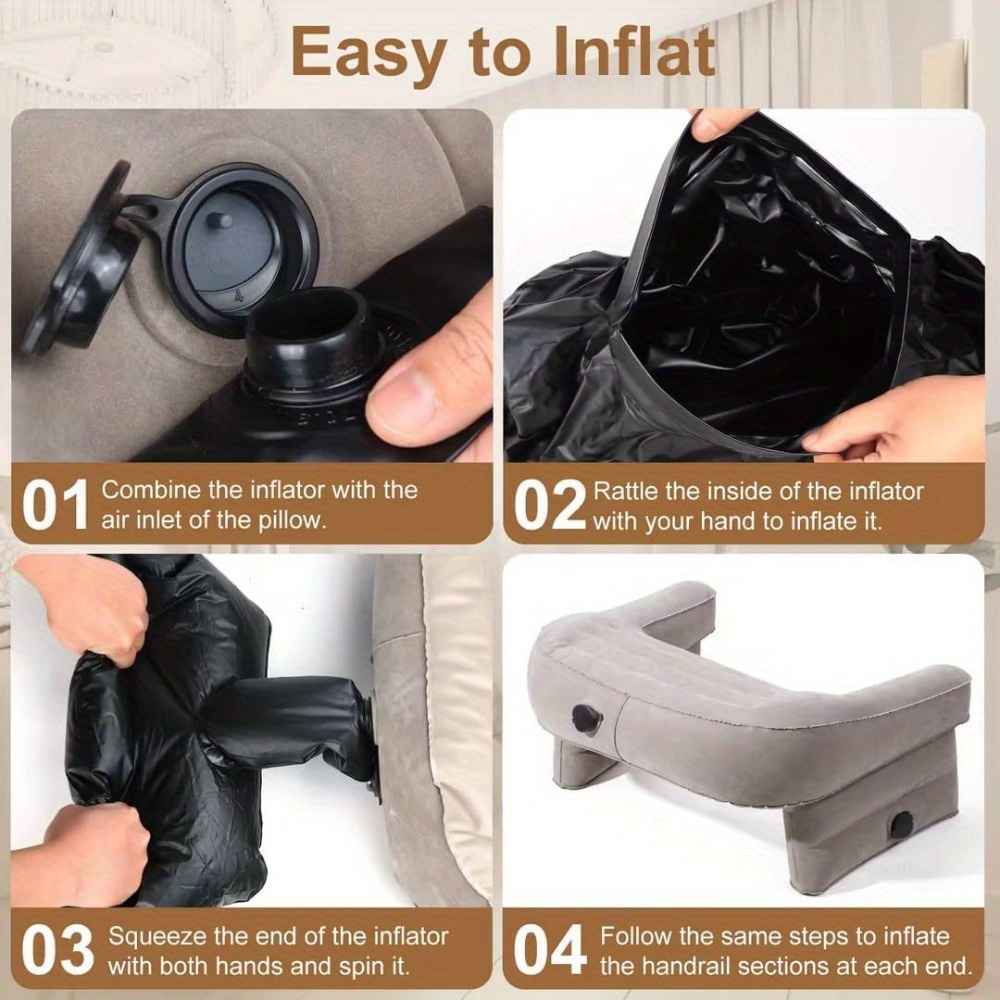 Easy to Inflat

01 Combine the inflator with the air inlet of the pillow.

02 Rattle the inside of the inflator with your hand to inflate it.

03 Squeeze the end of the inflator with both hands and spin it.

04 Follow the same steps to inflate the handrail sections at each end.