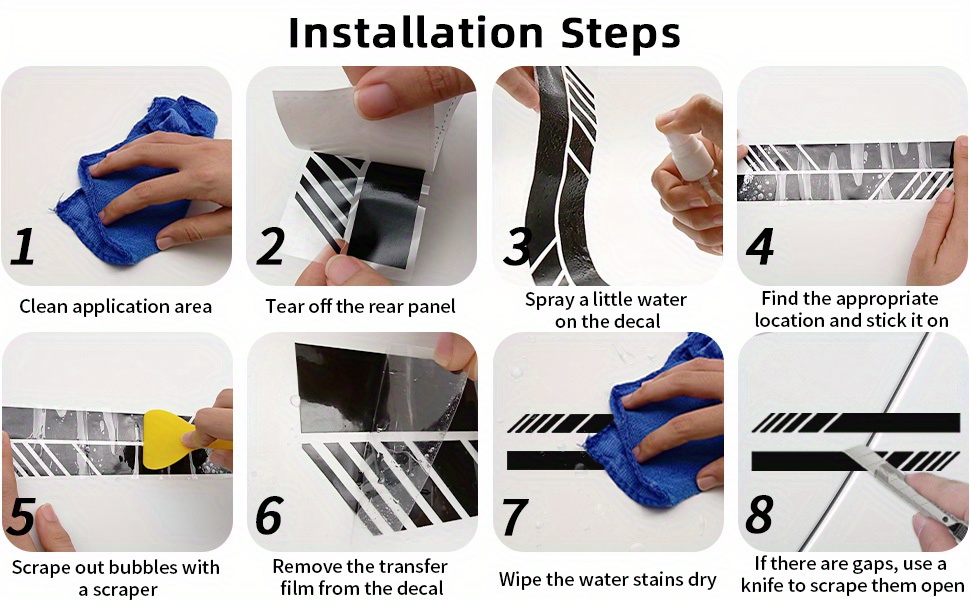 Installation Steps

1
Clean application area

2
Tear off the rear panel

3
Spray a little water on the decal

4
Find the appropriate location and stick it on

5
Scrape out bubbles with a scraper

6
Remove the transfer film from the decal

7
Wipe the water stains dry

8
If there are gaps, use a knife to scrape them open