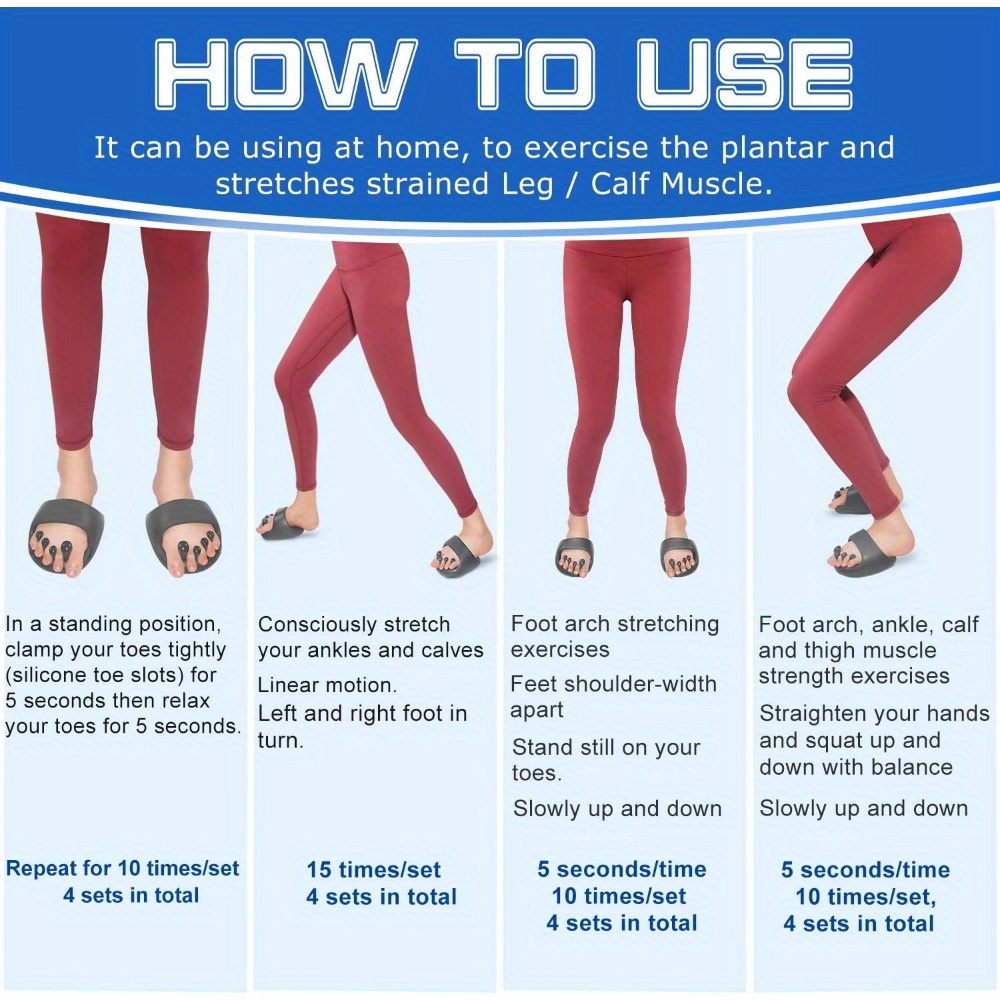 HOW TO USE

It can be using at home, to exercise the plantar and stretches strained Leg / Calf Muscle.

In a standing position, clamp your toes tightly (silicone toe slots) for 5 seconds then relax your toes for 5 seconds.

Repeat for 10 times/set
4 sets in total

Consciously stretch your ankles and calves

Linear motion.
Left and right foot in turn.

15 times/set
4 sets in total

Foot arch stretching exercises

Feet shoulder-width apart

Stand still on your toes.

Slowly up and down

5 seconds/time
10 times/set
4 sets in total

Foot arch, ankle, calf and thigh muscle strength exercises

Straighten your hands and squat up and down with balance

Slowly up and down

5 seconds/time
10 times/set,
4 sets in total