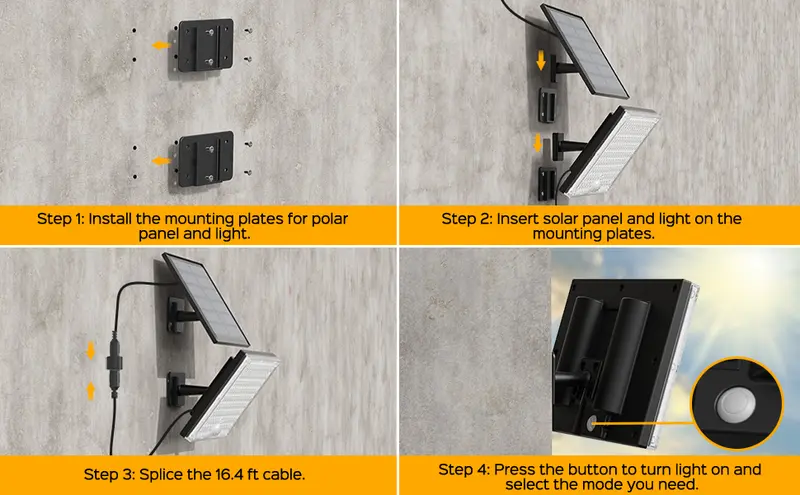 Step 1: Install the mounting plates for polar panel and light.

Step 2: Insert solar panel and light on the mounting plates.

Step 3: Splice the 16.4 ft cable.

Step 4: Press the button to turn light on and select the mode you need.