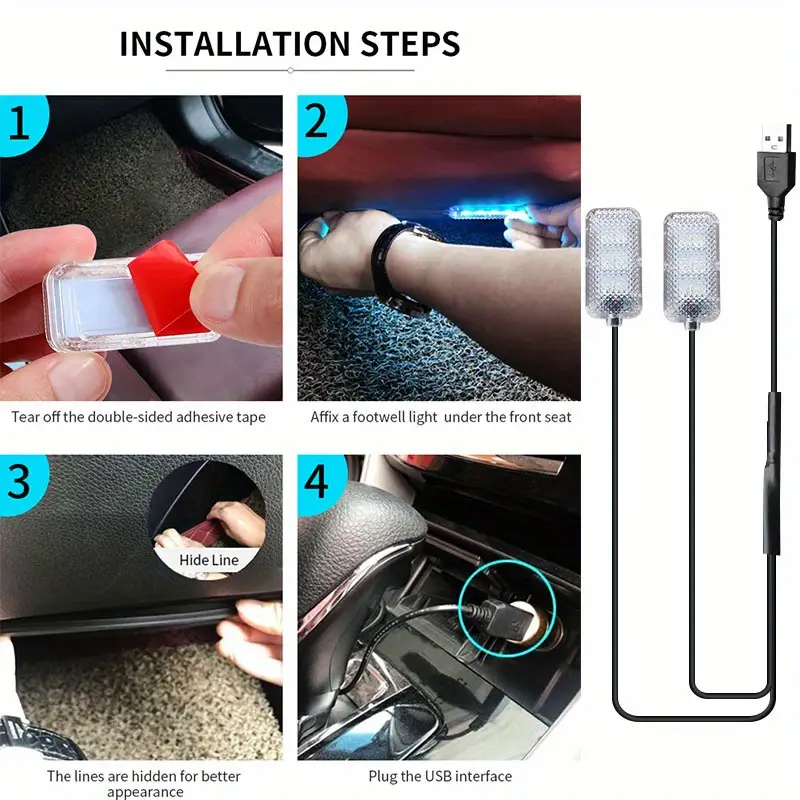 INSTALLATION STEPS

1

Tear off the double-sided adhesive tape

2

Affix a footwell light under the front seat

3

Hide Line

The lines are hidden for better appearance

4

Plug the USB interface