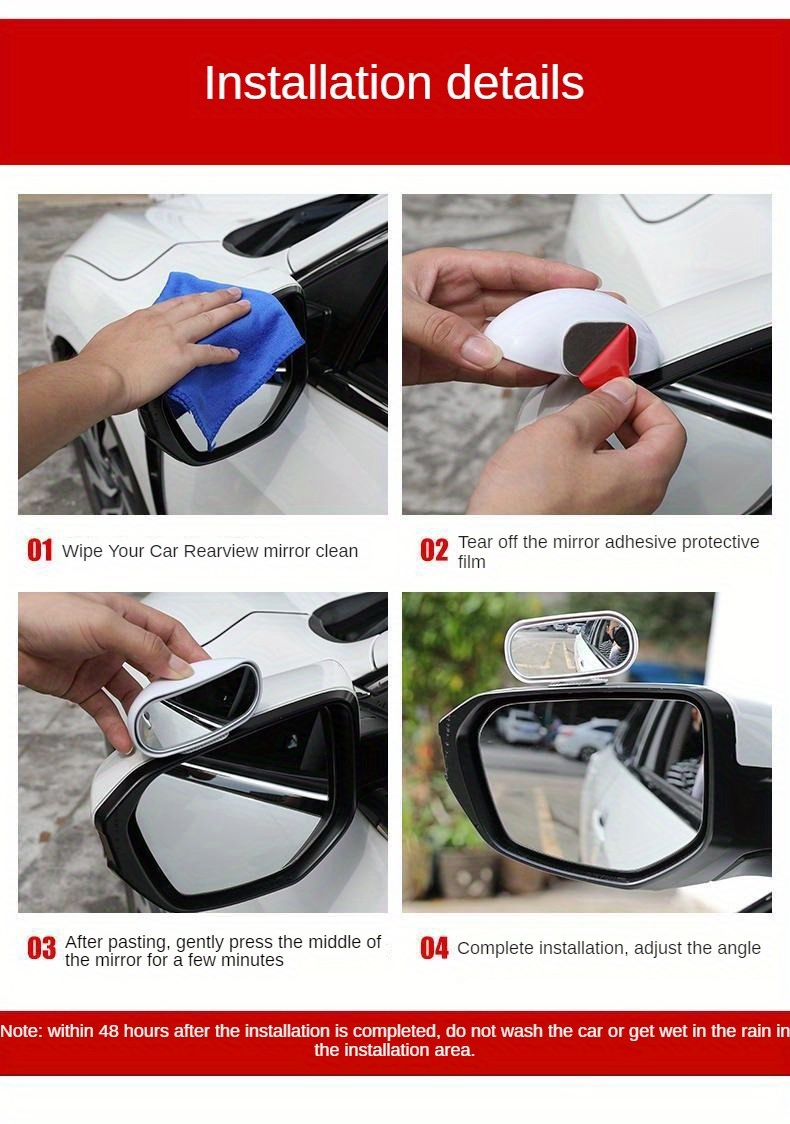 Installation details

01 Wipe Your Car Rearview mirror clean

02 Tear off the mirror adhesive protective film

03 After pasting, gently press the middle of the mirror for a few minutes

04 Complete installation, adjust the angle

Note: within 48 hours after the installation is completed, do not wash the car or get wet in the rain in the installation area.