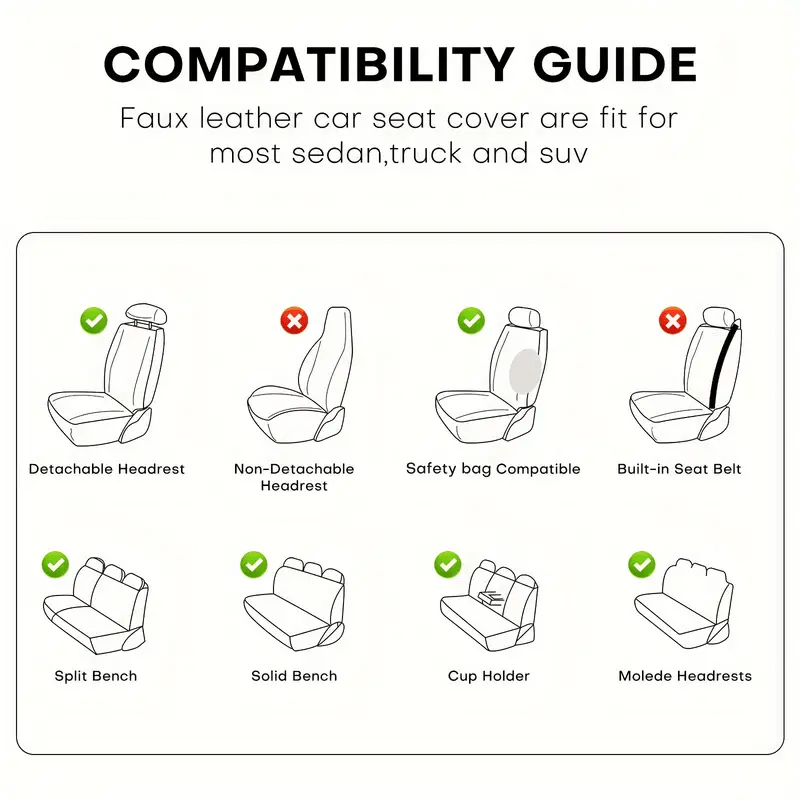 COMPATIBILITY GUIDE

Faux leather car seat cover are fit for most sedan,truck and suv

Detachable Headrest

Non-Detachable Headrest

Safety bag Compatible

Built-in Seat Belt

Split Bench

Solid Bench

Cup Holder

Molede Headrests