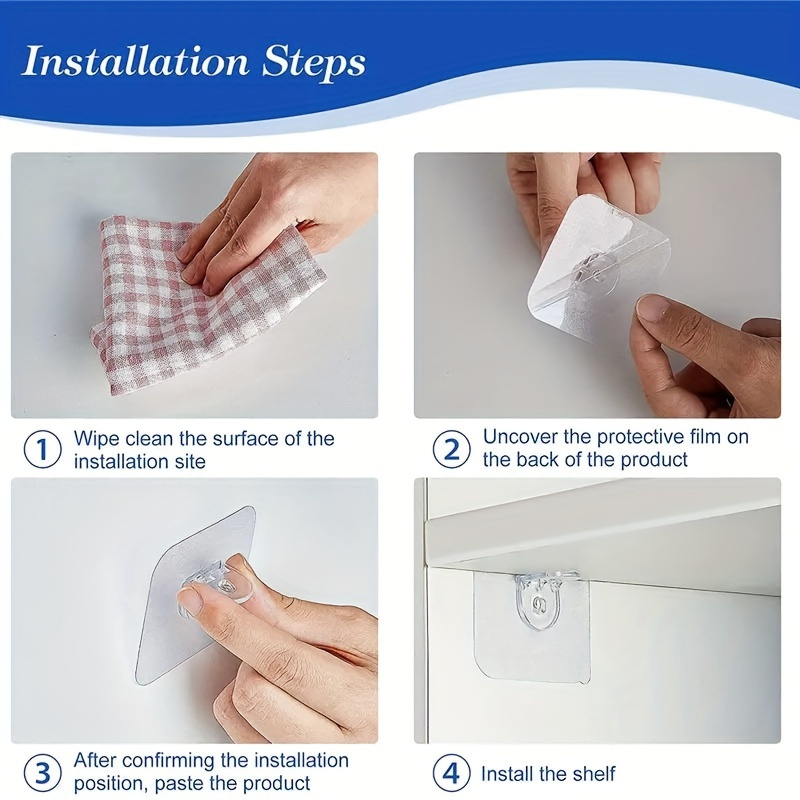 Installation Steps

1 Wipe clean the surface of the installation site

2 Uncover the protective film on the back of the product

3 After confirming the installation position, paste the product

4 Install the shelf