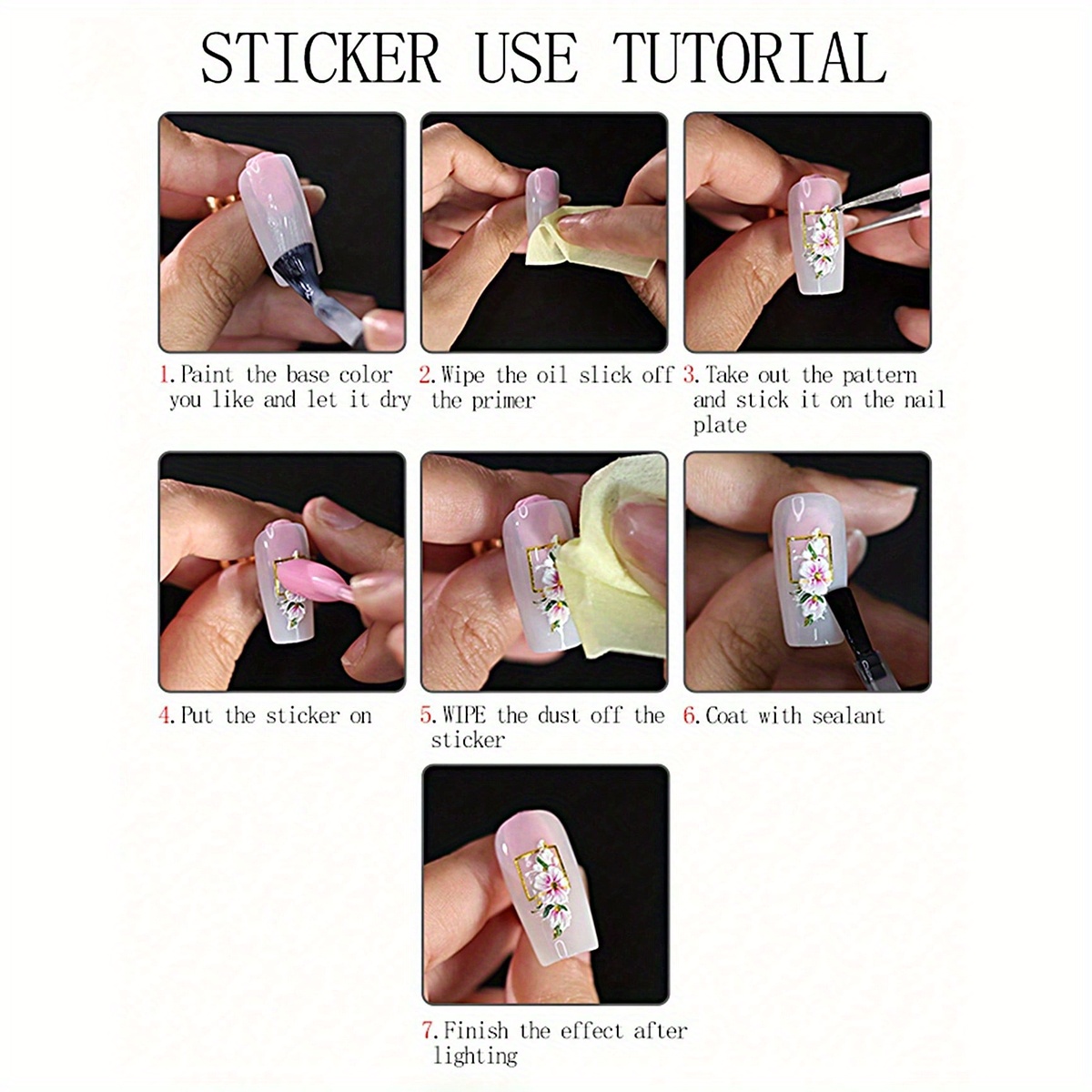 STICKER USE TUTORIAL

1. Paint the base color you like and let it dry

2. Wipe the oil slick off the primer

3. Take out the pattern and stick it on the nail plate

4. Put the sticker on

5. WIPE the dust off the sticker

6. Coat with sealant

7. Finish the effect after lighting