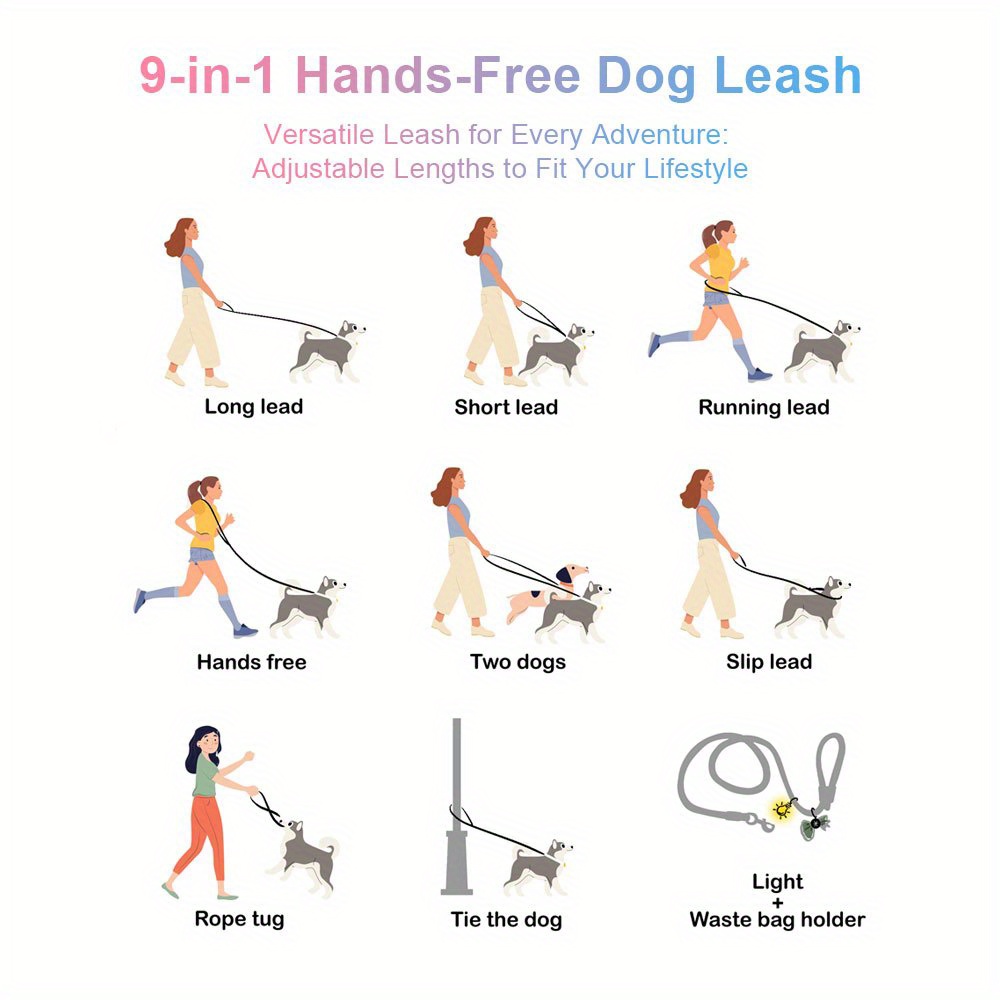 9-in-1 Hands-Free Dog Leash

Versatile Leash for Every Adventure:
Adjustable Lengths to Fit Your Lifestyle

Long lead

Short lead

Running lead

Hands free

Two dogs

Slip lead

Rope tug

Tie the dog

Light
+
Waste bag holder