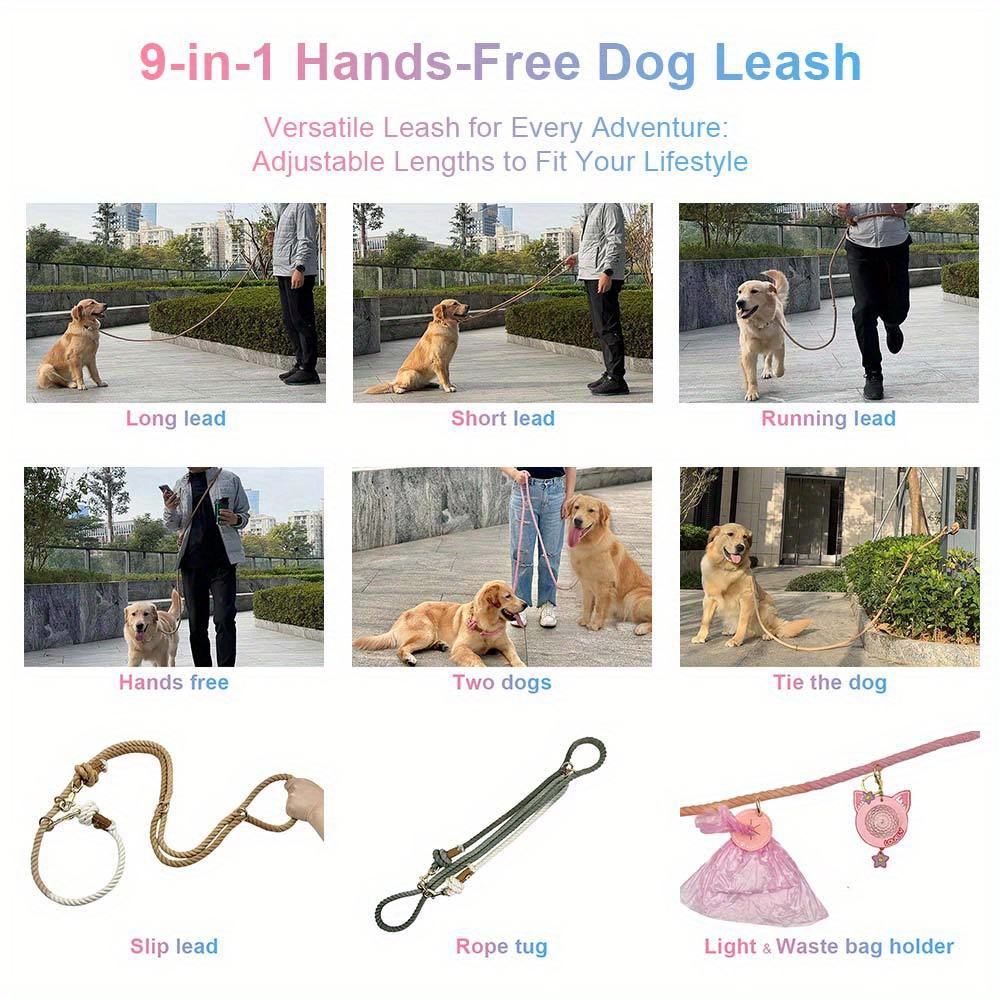 9-in-1 Hands-Free Dog Leash

Versatile Leash for Every Adventure:
Adjustable Lengths to Fit Your Lifestyle

Long lead

Short lead

Running lead

Hands free

Two dogs

Tie the dog

Slip lead

Rope tug

Light & Waste bag holder