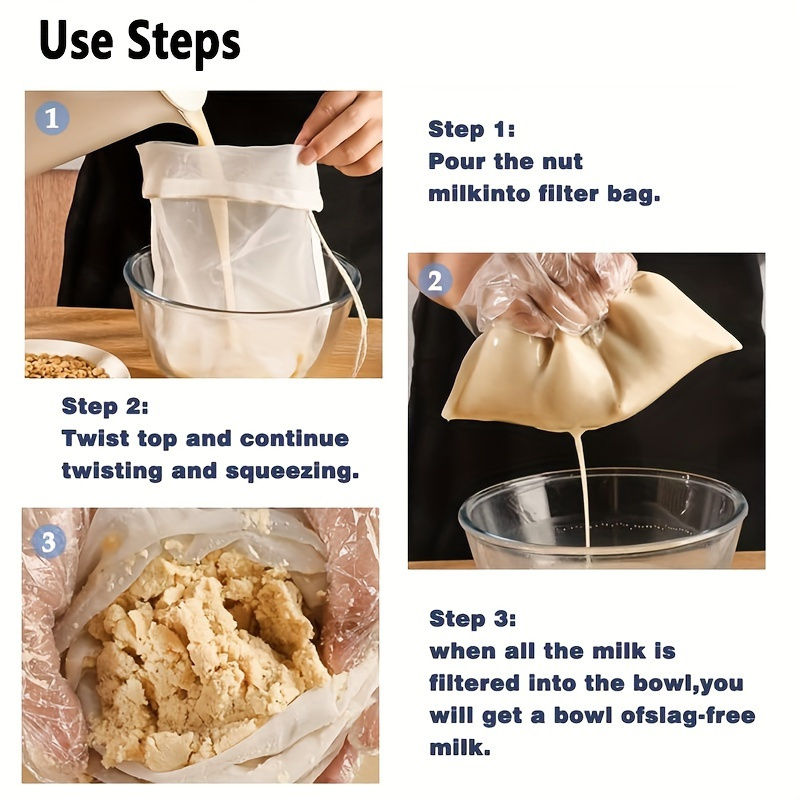 Use Steps

1

Step 1:
Pour the nut milkinto filter bag.

2

Step 2:
Twist top and continue twisting and squeezing.

3

Step 3:
when all the milk is filtered into the bowl,you will get a bowl ofslag-free milk.