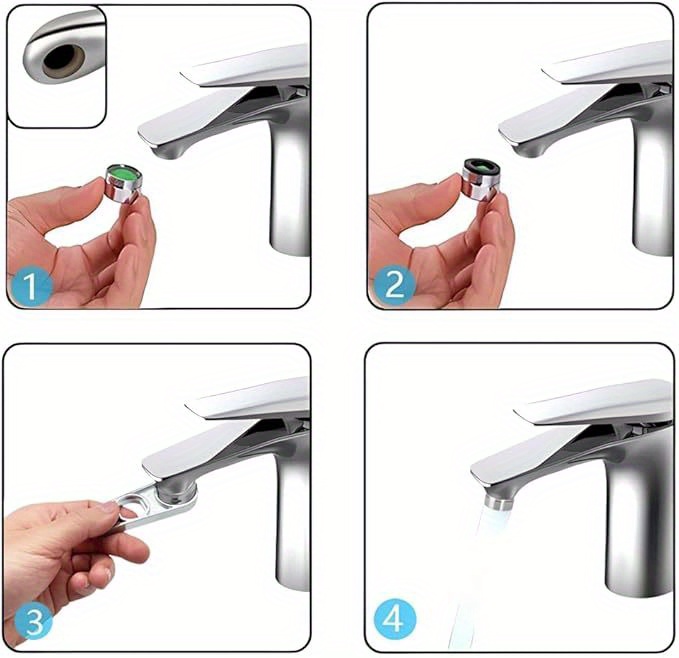 1

2

3

4