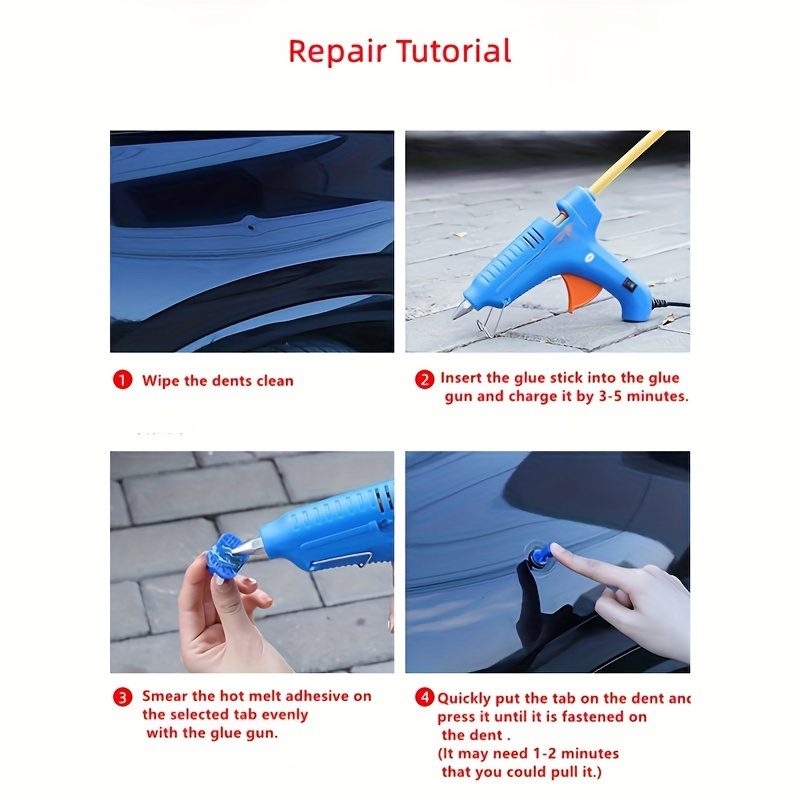 Repair Tutorial

1 Wipe the dents clean

2 Insert the glue stick into the glue gun and charge it by 3-5 minutes.

3 Smear the hot melt adhesive on the selected tab evenly with the glue gun.

4 Quickly put the tab on the dent anc press it until it is fastened on the dent .
(It may need 1-2 minutes that you could pull it.)