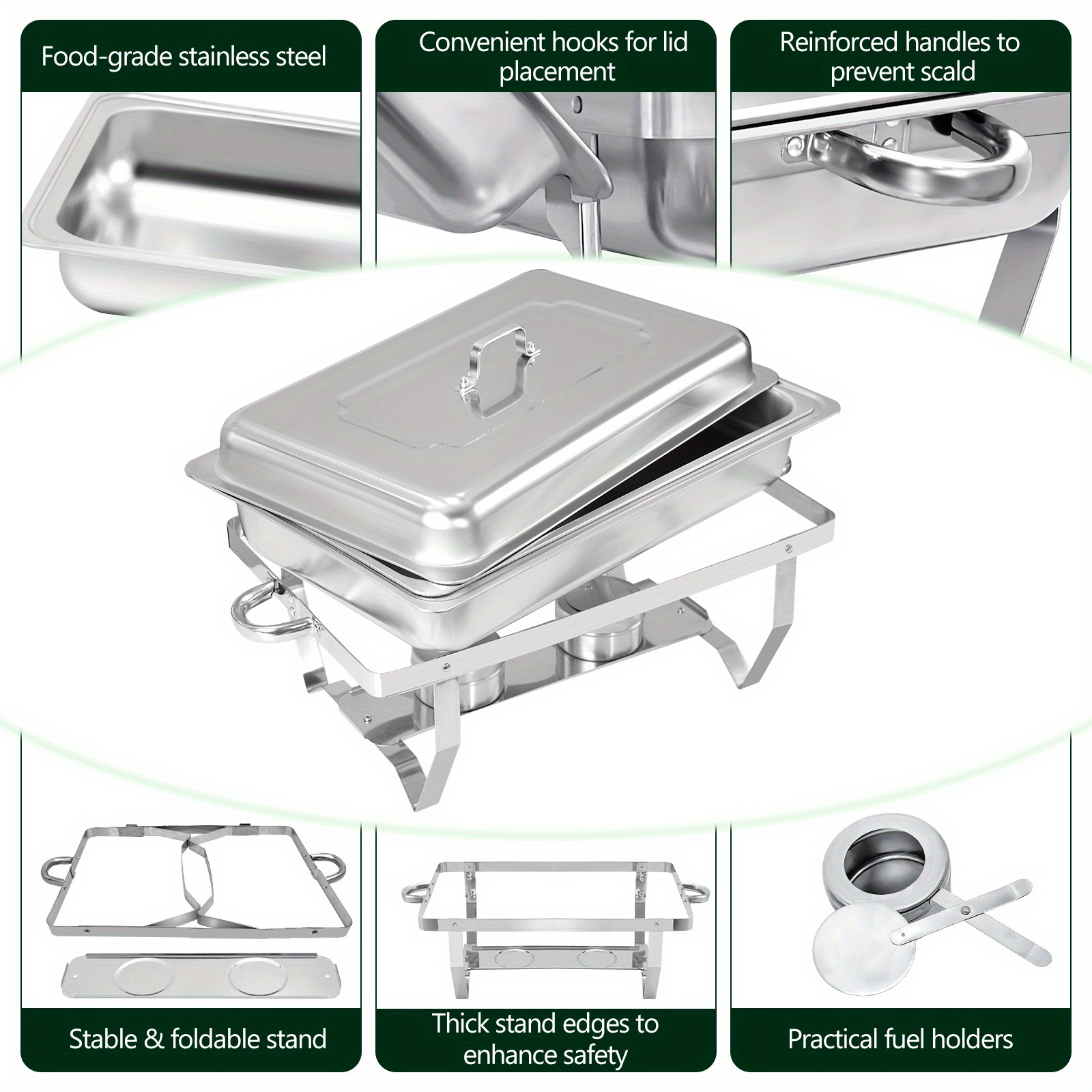 Food-grade stainless steel

Convenient hooks for lid placement

Reinforced handles to prevent scald

Stable & foldable stand

Thick stand edges to enhance safety

Practical fuel holders