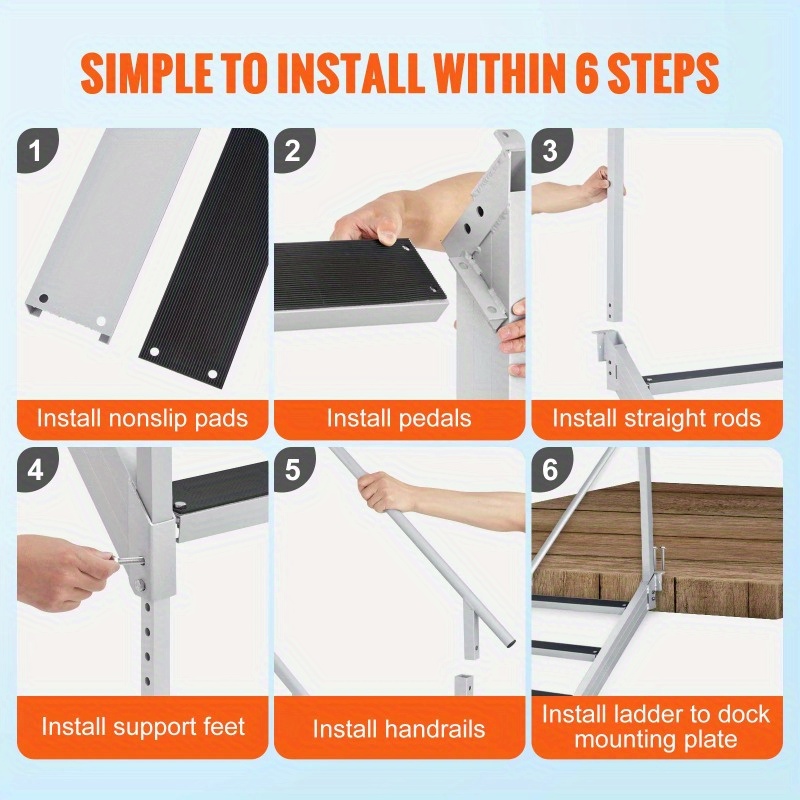 SIMPLE TO INSTALL WITHIN 6 STEPS

1

Install nonslip pads

2

Install pedals

3

Install straight rods

4

Install support feet

5

Install handrails

6

Install ladder to dock mounting plate