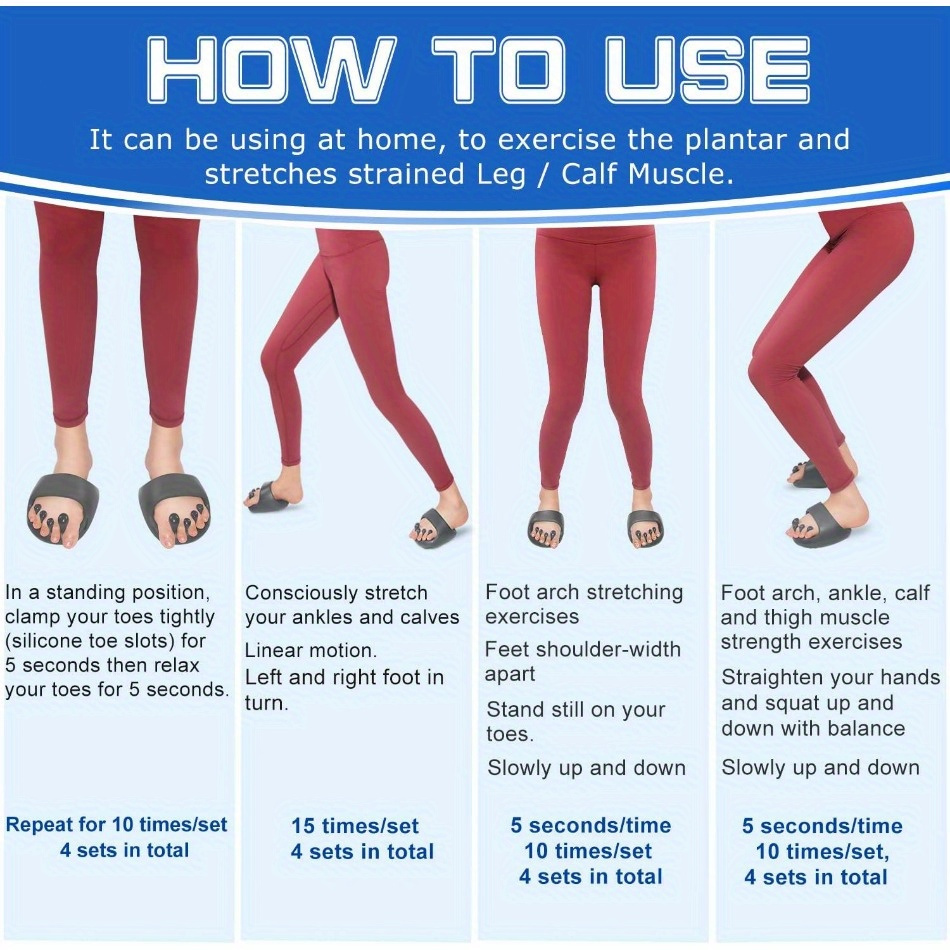 HOW TO USE

It can be using at home, to exercise the plantar and stretches strained Leg / Calf Muscle.

In a standing position, clamp your toes tightly (silicone toe slots) for 5 seconds then relax your toes for 5 seconds.

Repeat for 10 times/set
4 sets in total

Consciously stretch your ankles and calves

Linear motion.

Left and right foot in turn.

15 times/set
4 sets in total

Foot arch stretching exercises

Feet shoulder-width apart

Stand still on your toes.

Slowly up and down

5 seconds/time
10 times/set
4 sets in total

Foot arch, ankle, calf and thigh muscle strength exercises

Straighten your hands and squat up and down with balance

Slowly up and down

5 seconds/time
10 times/set,
4 sets in total