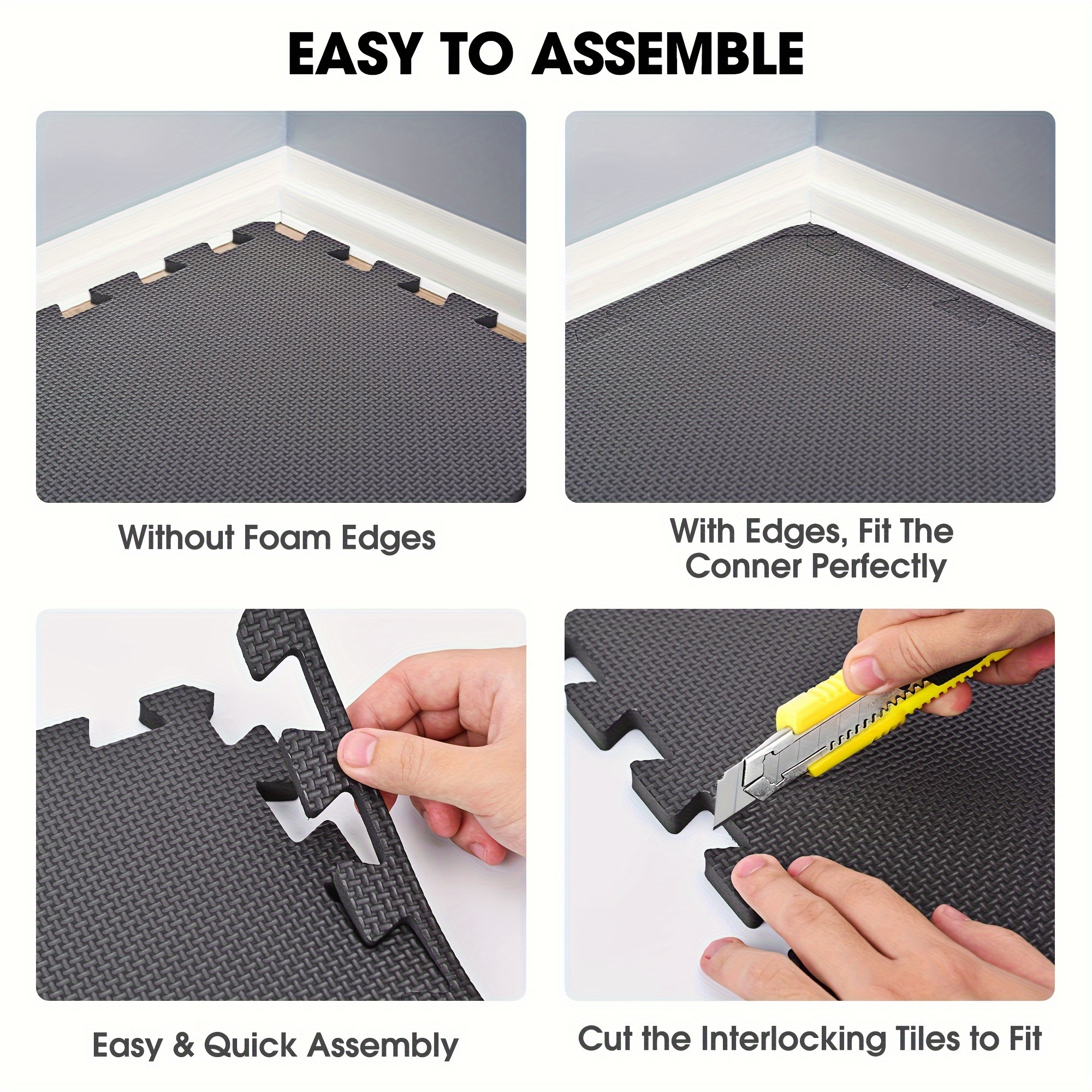 EASY TO ASSEMBLE

Without Foam Edges

With Edges, Fit The Conner Perfectly

Easy & Quick Assembly

Cut the Interlocking Tiles to Fit