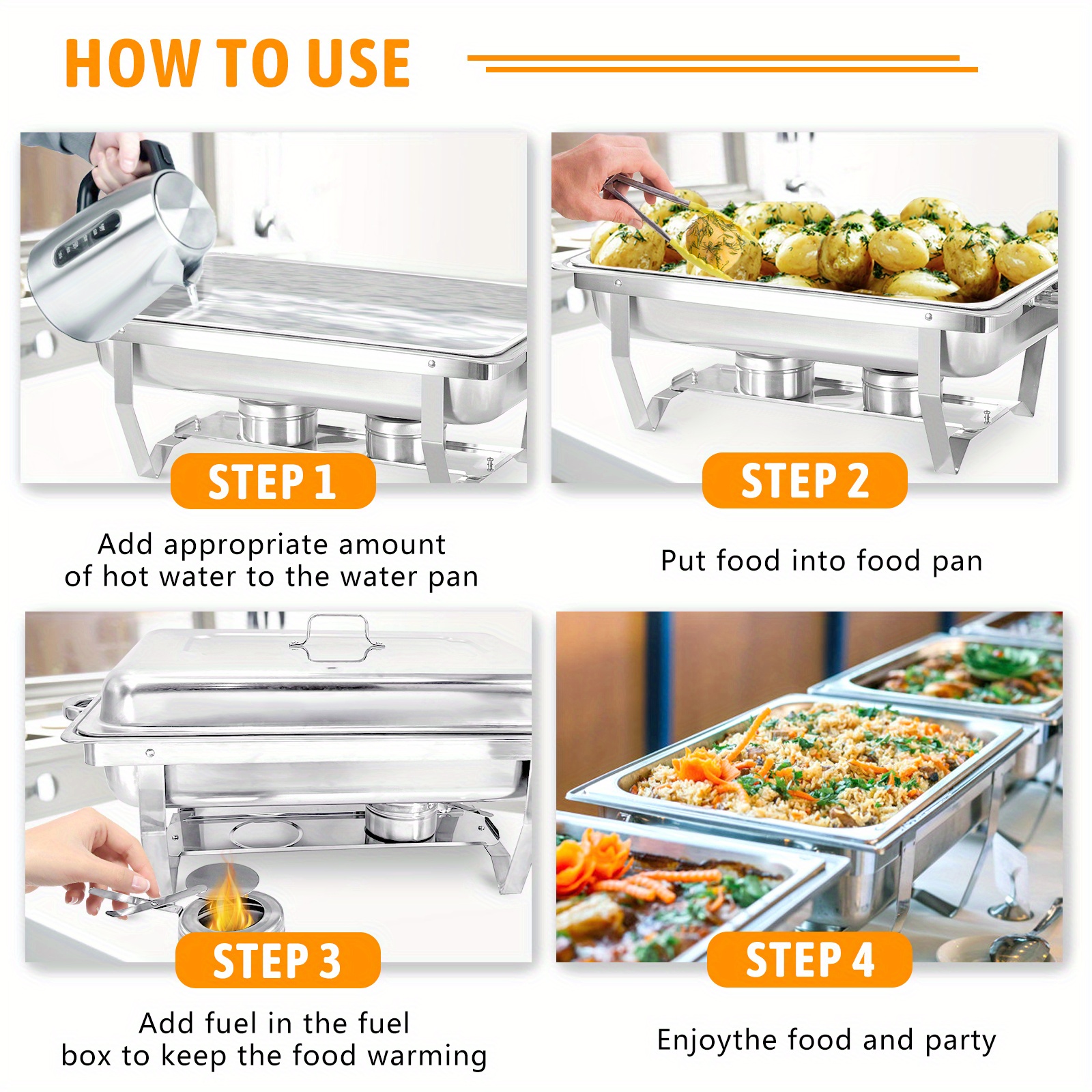 HOW TO USE

STEP 1

Add appropriate amount of hot water to the water pan

STEP 2

Put food into food pan

STEP 3

Add fuel in the fuel box to keep the food warming

STEP 4

Enjoythe food and party