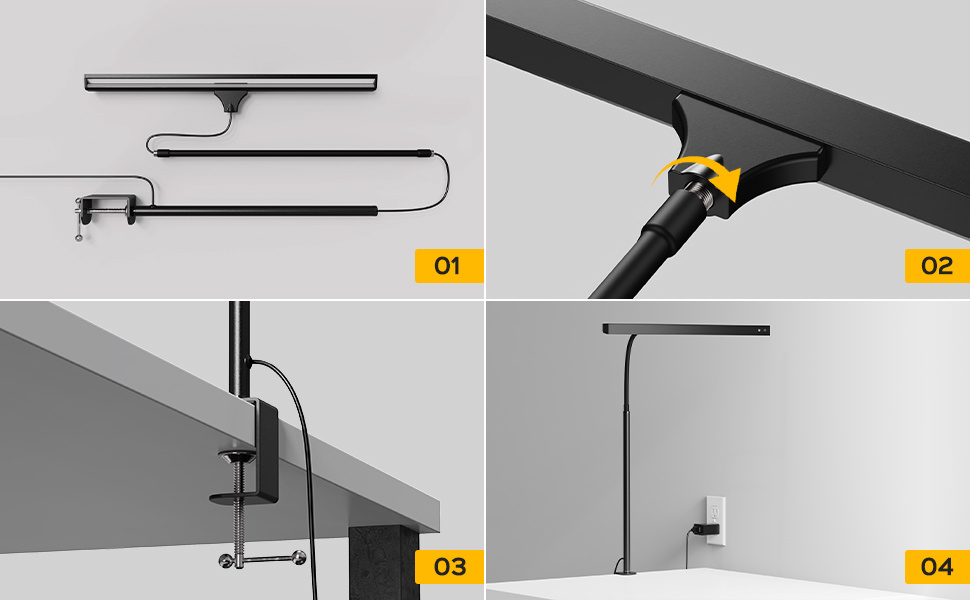 01

02

03

04