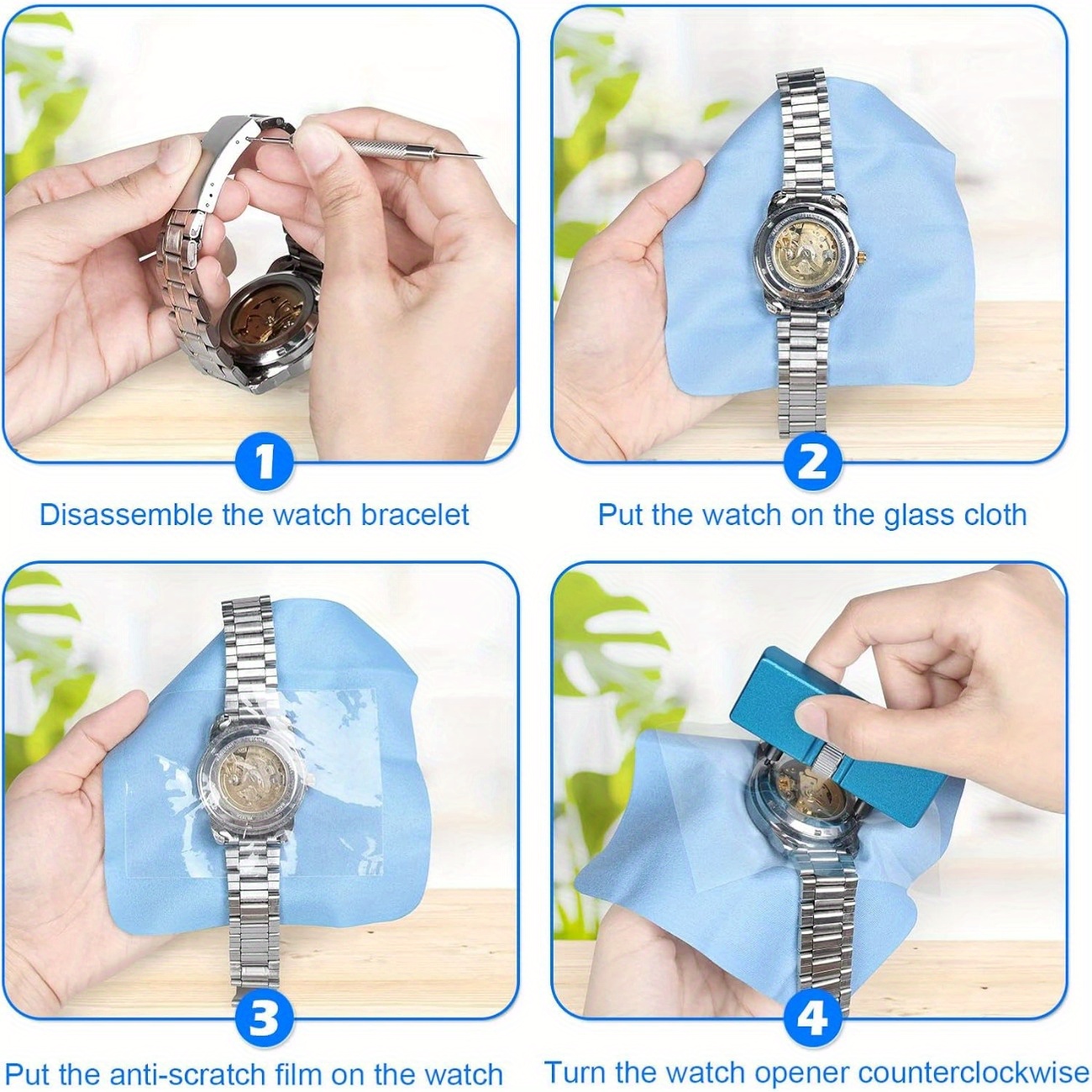 1
Disassemble the watch bracelet

2
Put the watch on the glass cloth

3
Put the anti-scratch film on the watch

4
Turn the watch opener counterclockwise