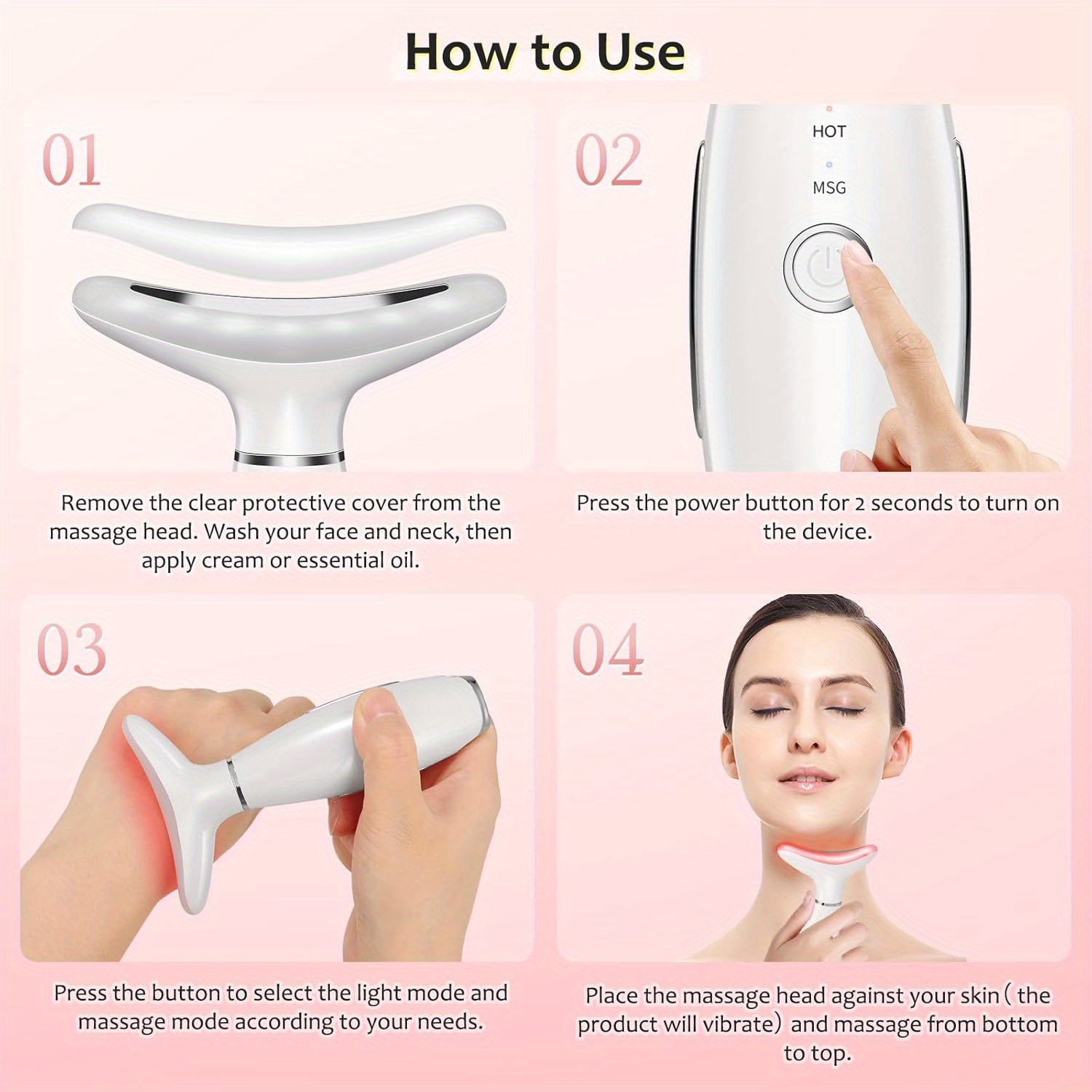 How to Use

01

Remove the clear protective cover from the massage head. Wash your face and neck, then apply cream or essential oil.

02

HOT

MSG

Press the power button for 2 seconds to turn on the device.

03

Press the button to select the light mode and massage mode according to your needs.

04

Place the massage head against your skin（the product will vibrate）and massage from bottom to top.