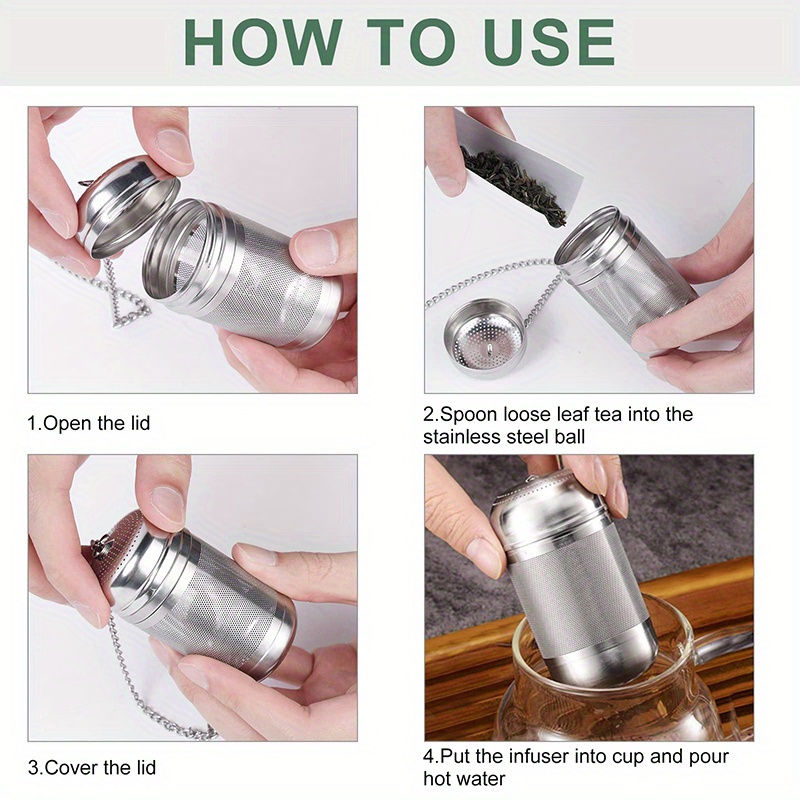 HOW TO USE

1.Open the lid

2.Spoon loose leaf tea into the stainless steel ball

3.Cover the lid

4.Put the infuser into cup and pour hot water