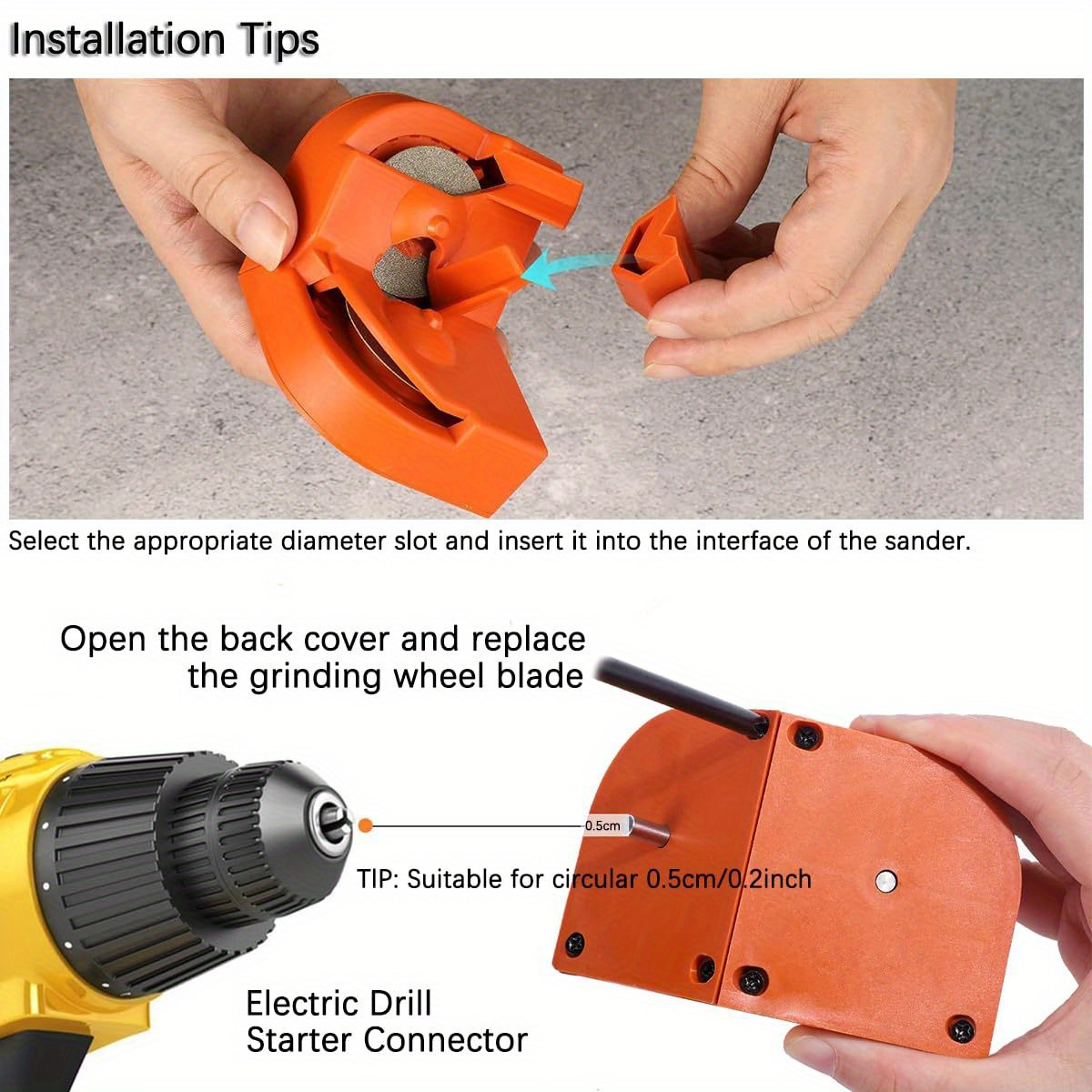 Installation Tips

Select the appropriate diameter slot and insert it into the interface of the sander.

Open the back cover and replace the grinding wheel blade

0.5cm

TIP: Suitable for circular 0.5cm/0.2inch

Electric Drill Starter Connector