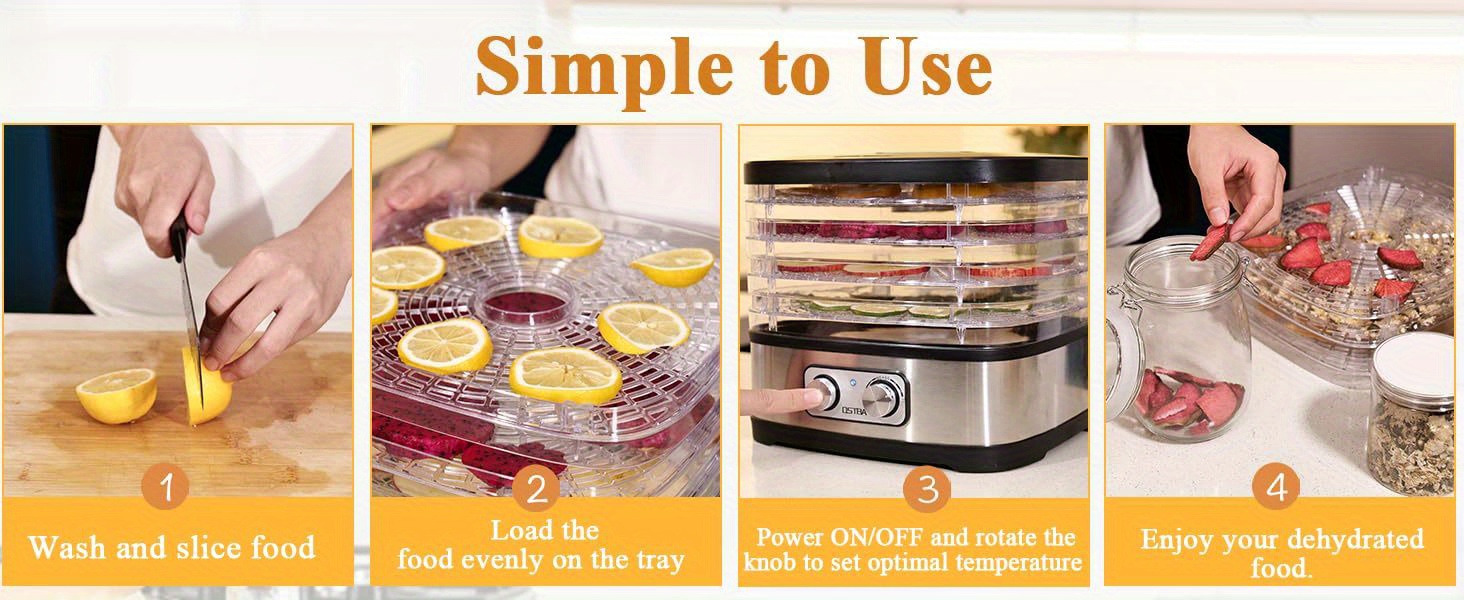 Simple to Use

1
Wash and slice food

2
Load the food evenly on the tray

OSTBA
3
Power ON/OFF and rotate the knob to set optimal temperature

4
Enjoy your dehydrated food.