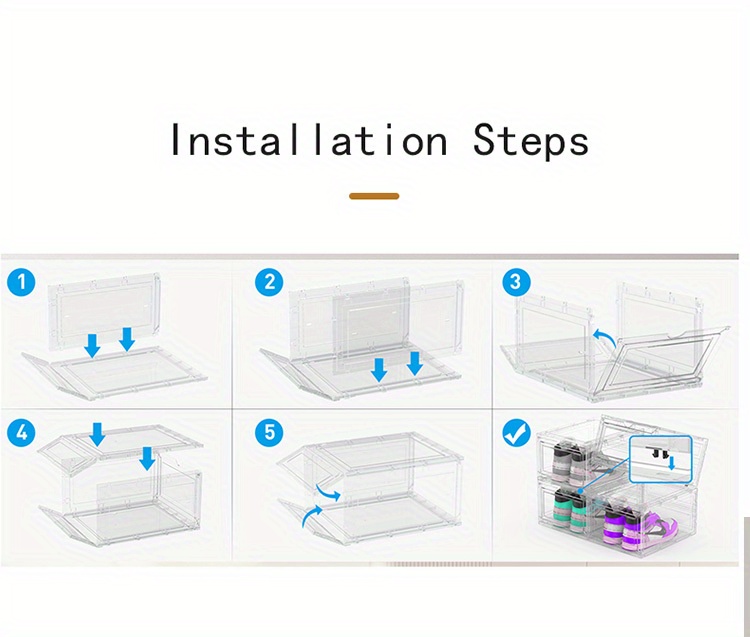 Installation Steps

1

2

3

4

5