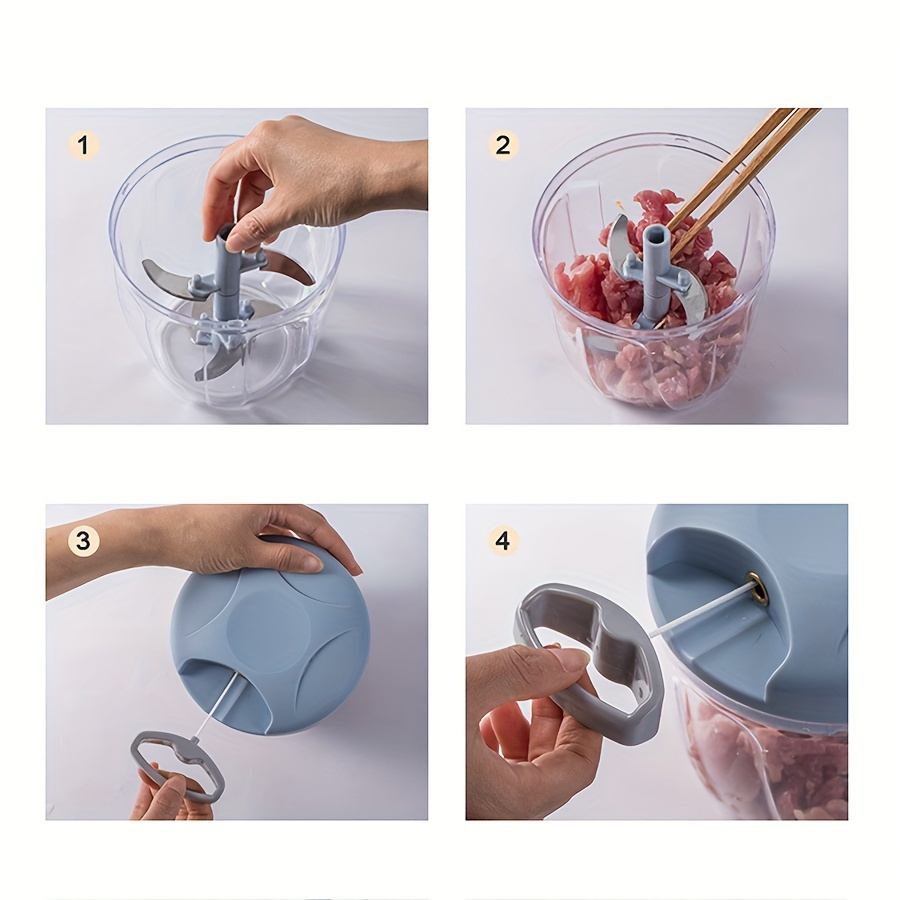 1

2

3

4