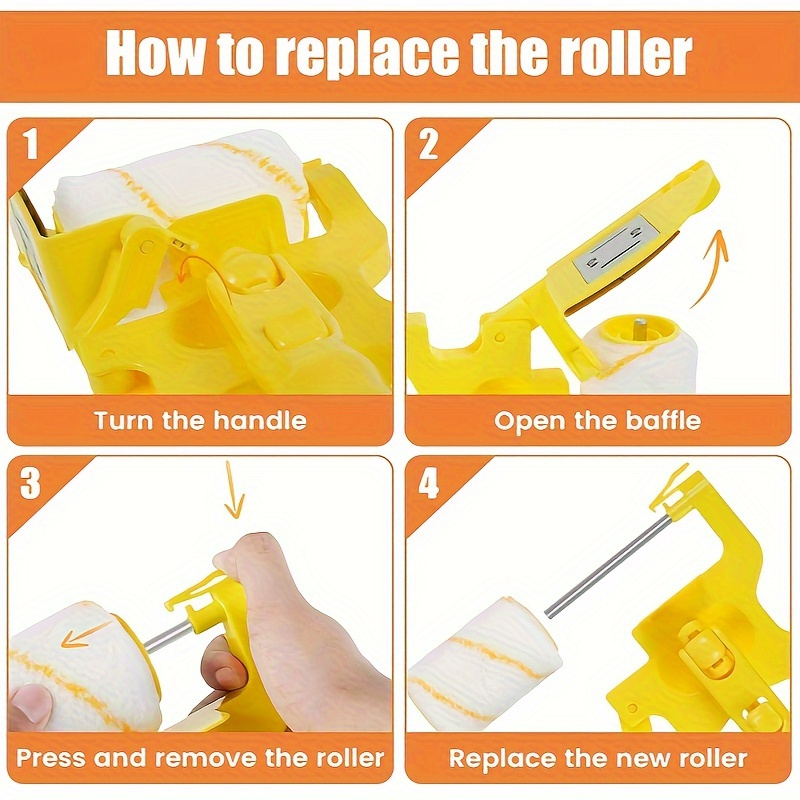 How to replace the roller

1

Turn the handle

2

Open the baffle

3

Press and remove the roller

4

Replace the new roller