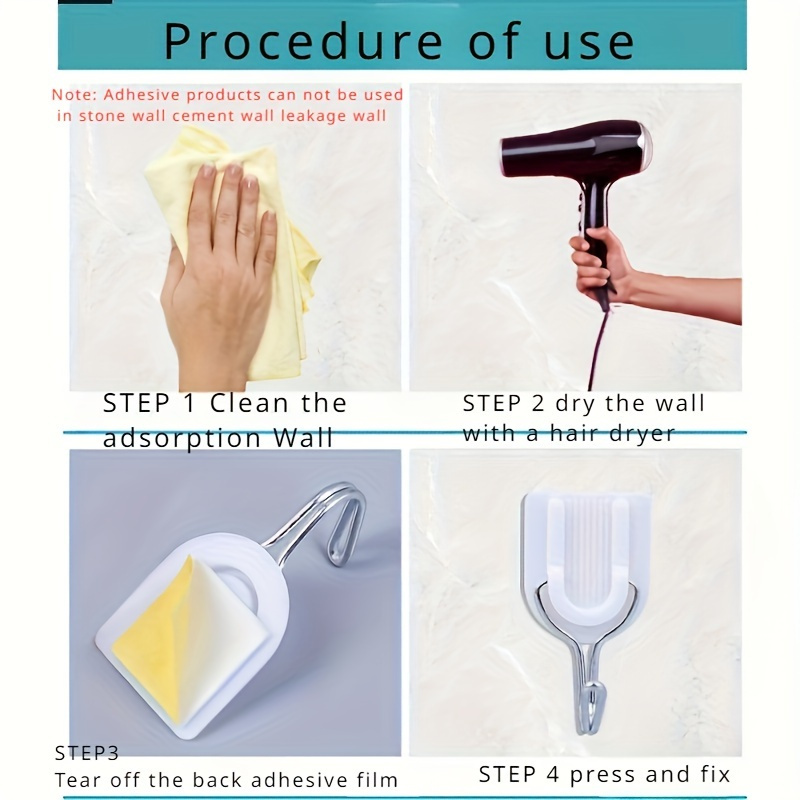 Procedure of use

Note: Adhesive products can not be used in stone wall cement wall leakage wall

STEP 1 Clean the adsorption Wall

STEP 2 dry the wall with a hair dryer

STEP3
Tear off the back adhesive film

STEP 4 press and fix