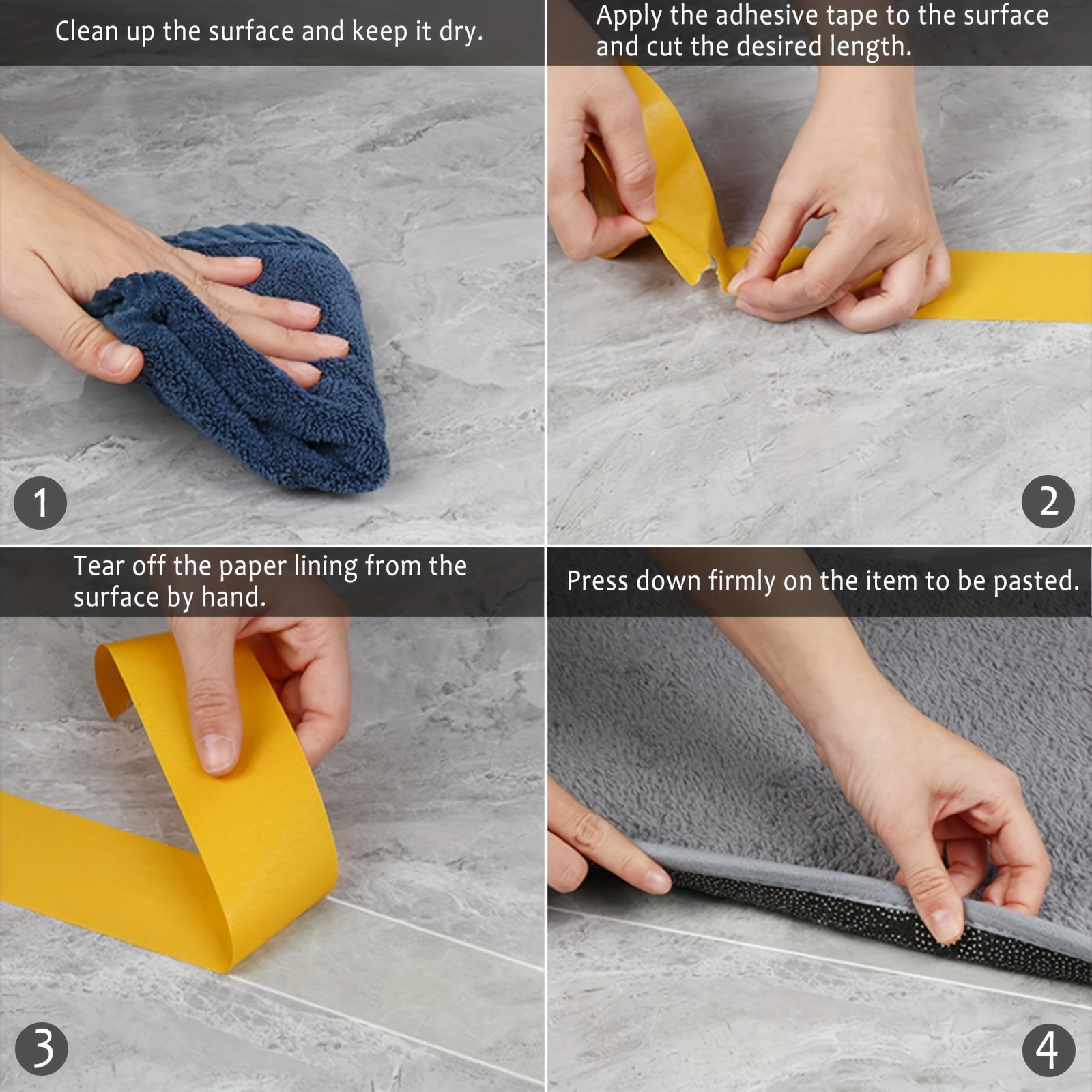 Clean up the surface and keep it dry.

1

Apply the adhesive tape to the surface and cut the desired length.

2

Tear off the paper lining from the surface by hand.

3

Press down firmly on the item to be pasted.

4