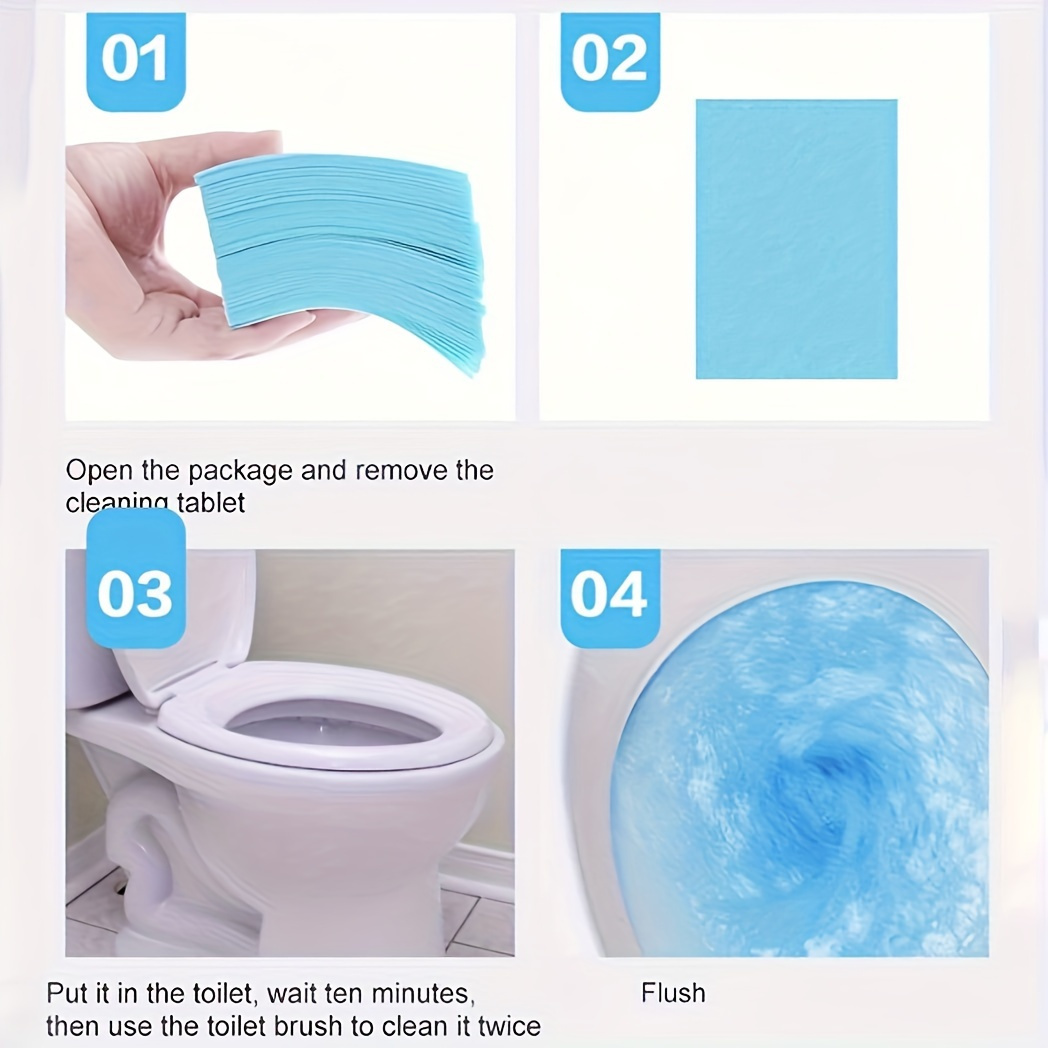 01

02

Open the package and remove the cleaning tablet

03

04

Put it in the toilet, wait ten minutes, then use the toilet brush to clean it twice

Flush