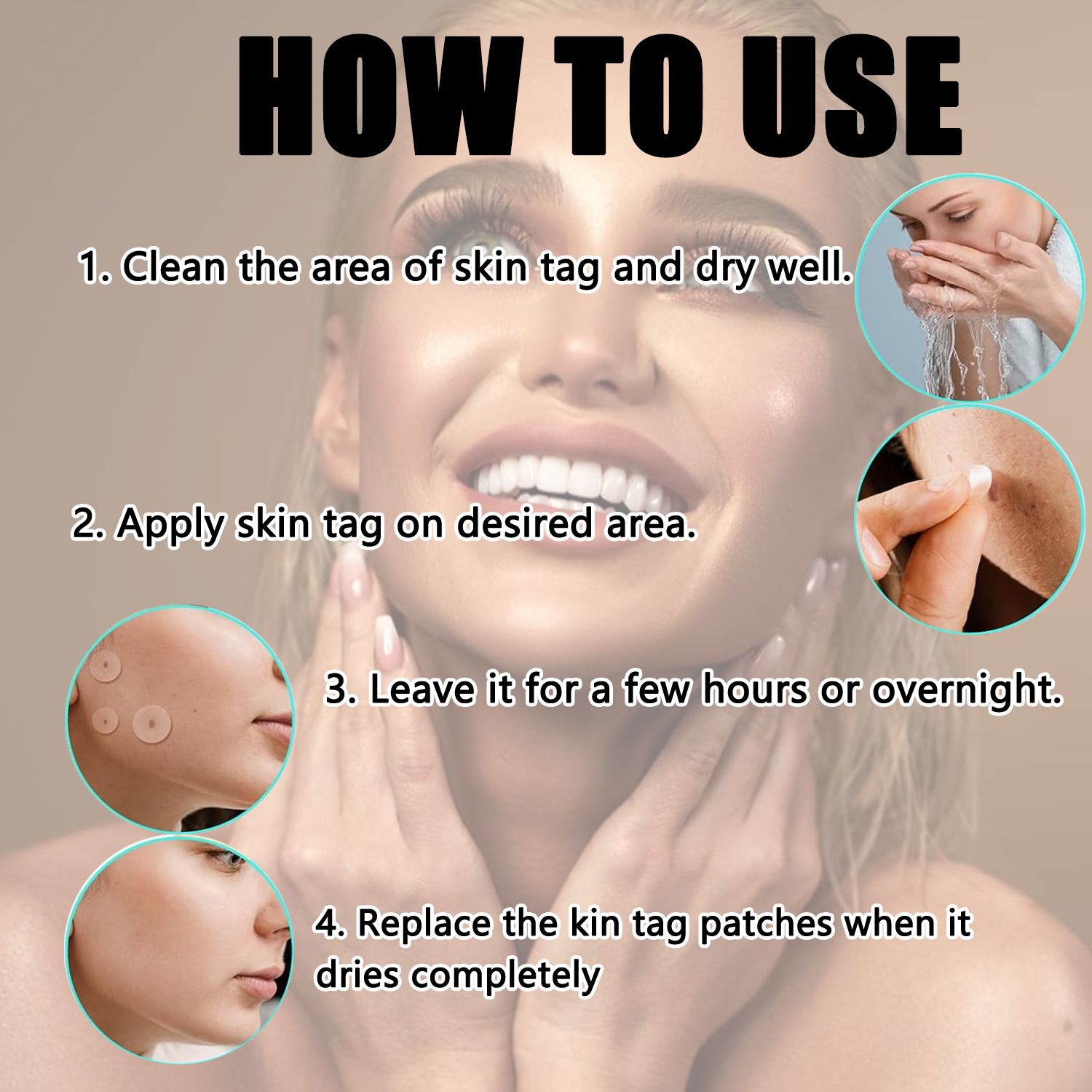 HOW TO USE

1. Clean the area of skin tag and dry well.

2. Apply skin tag on desired area.

3. Leave it for a few hours or overnight.

4. Replace the kin tag patches when it dries completely