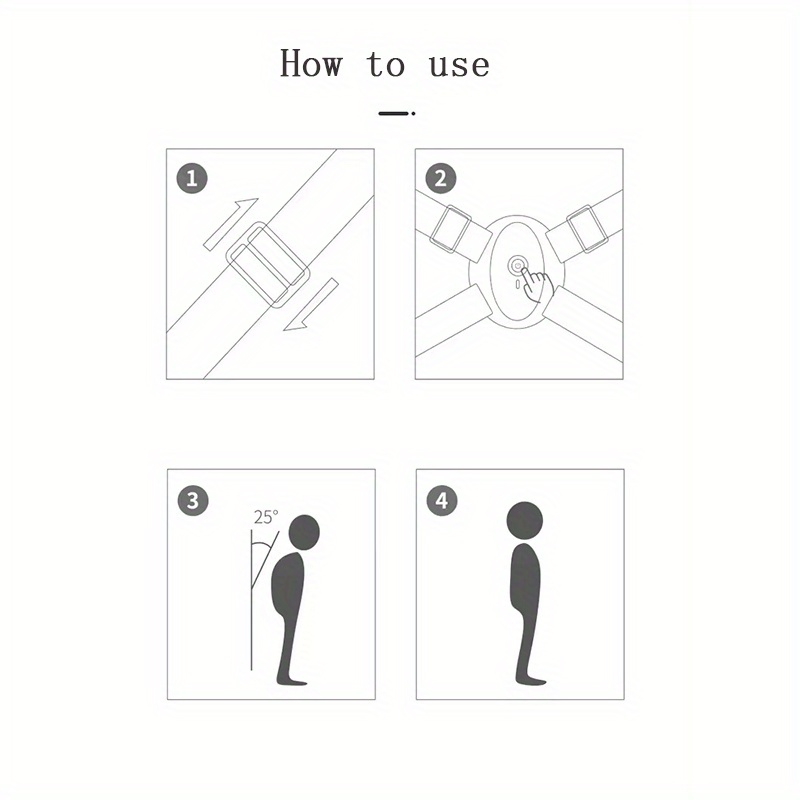 How to use

1

2

3

25°

4