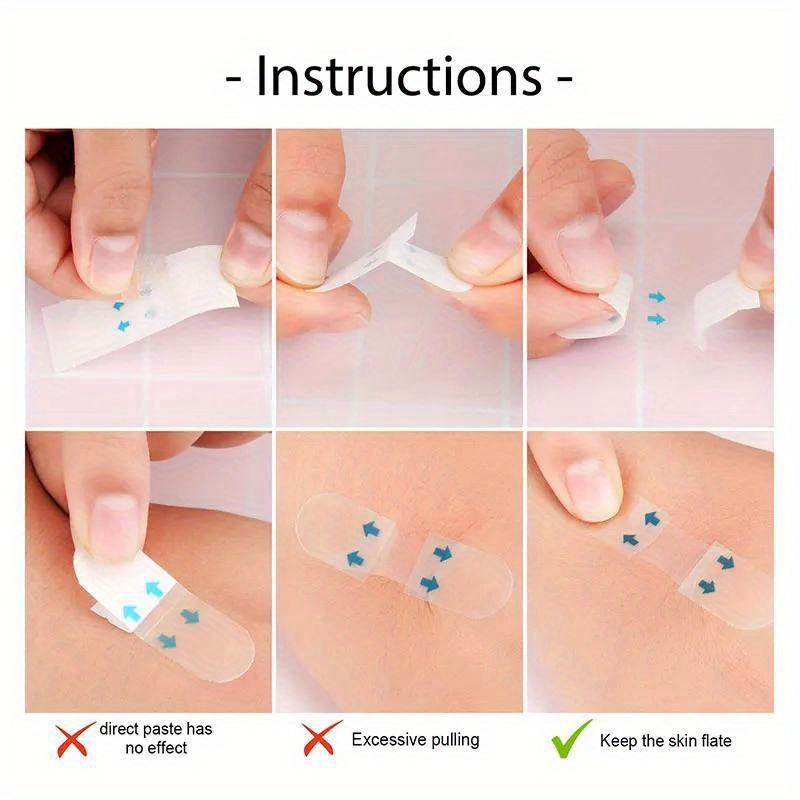 - Instructions -

direct paste has no effect

Excessive pulling

Keep the skin flate