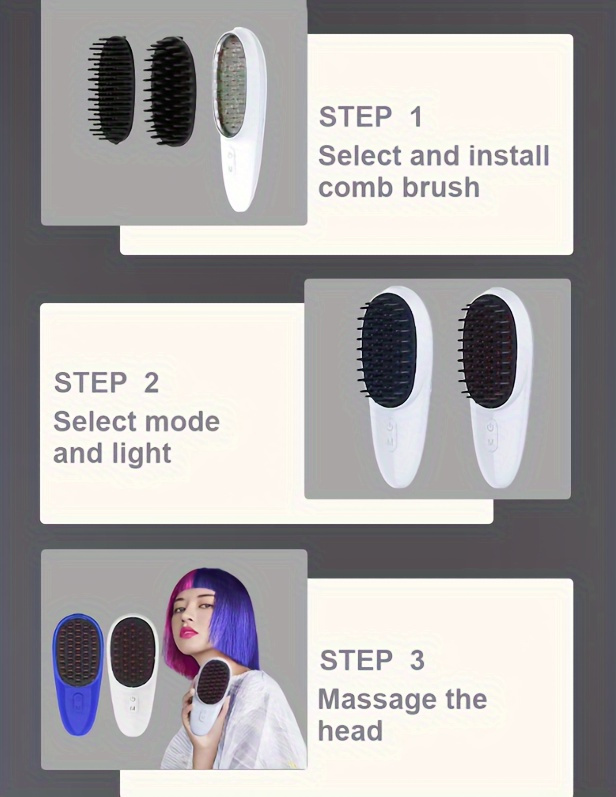 STEP 1
Select and install comb brush

STEP 2
Select mode and light

STEP 3
Massage the head