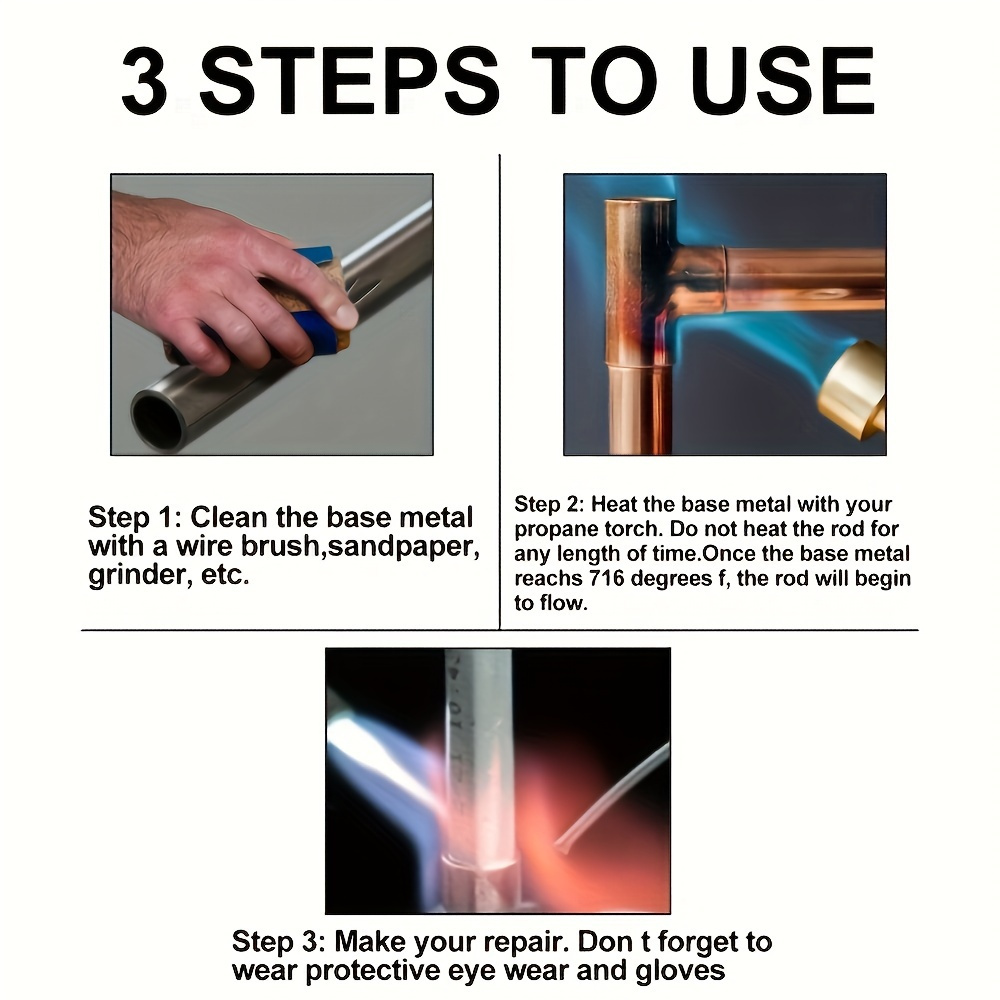 3 STEPS TO USE

Step 1: Clean the base metal with a wire brush,sandpaper, grinder, etc.

Step 2: Heat the base metal with your propane torch. Do not heat the rod for any length of time.Once the base metal reachs 716 degrees f, the rod will begin to flow.

Step 3: Make your repair. Don t forget to wear protective eye wear and gloves