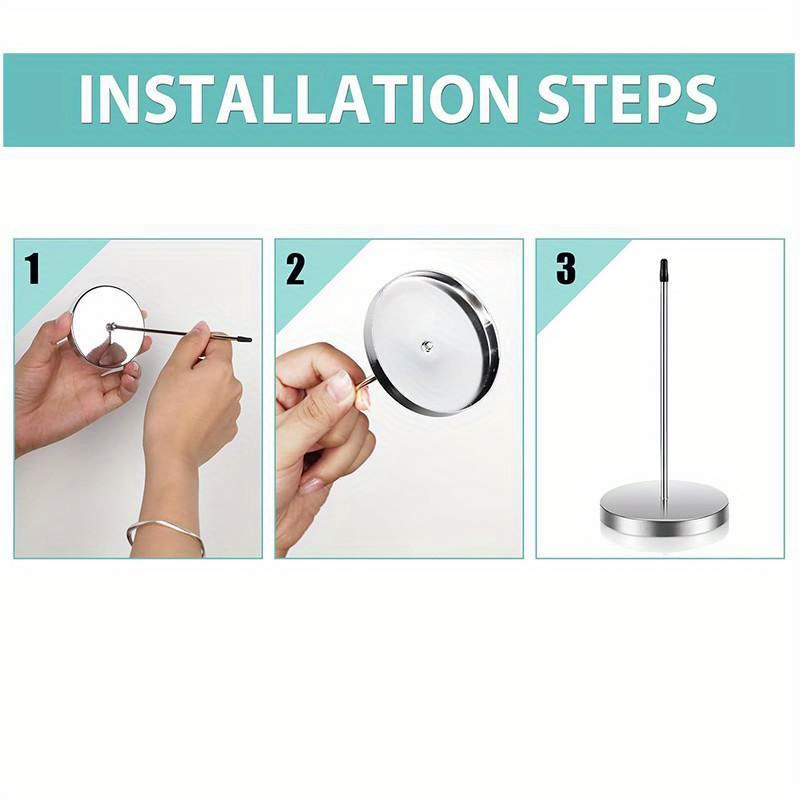 INSTALLATION STEPS

1

2

3