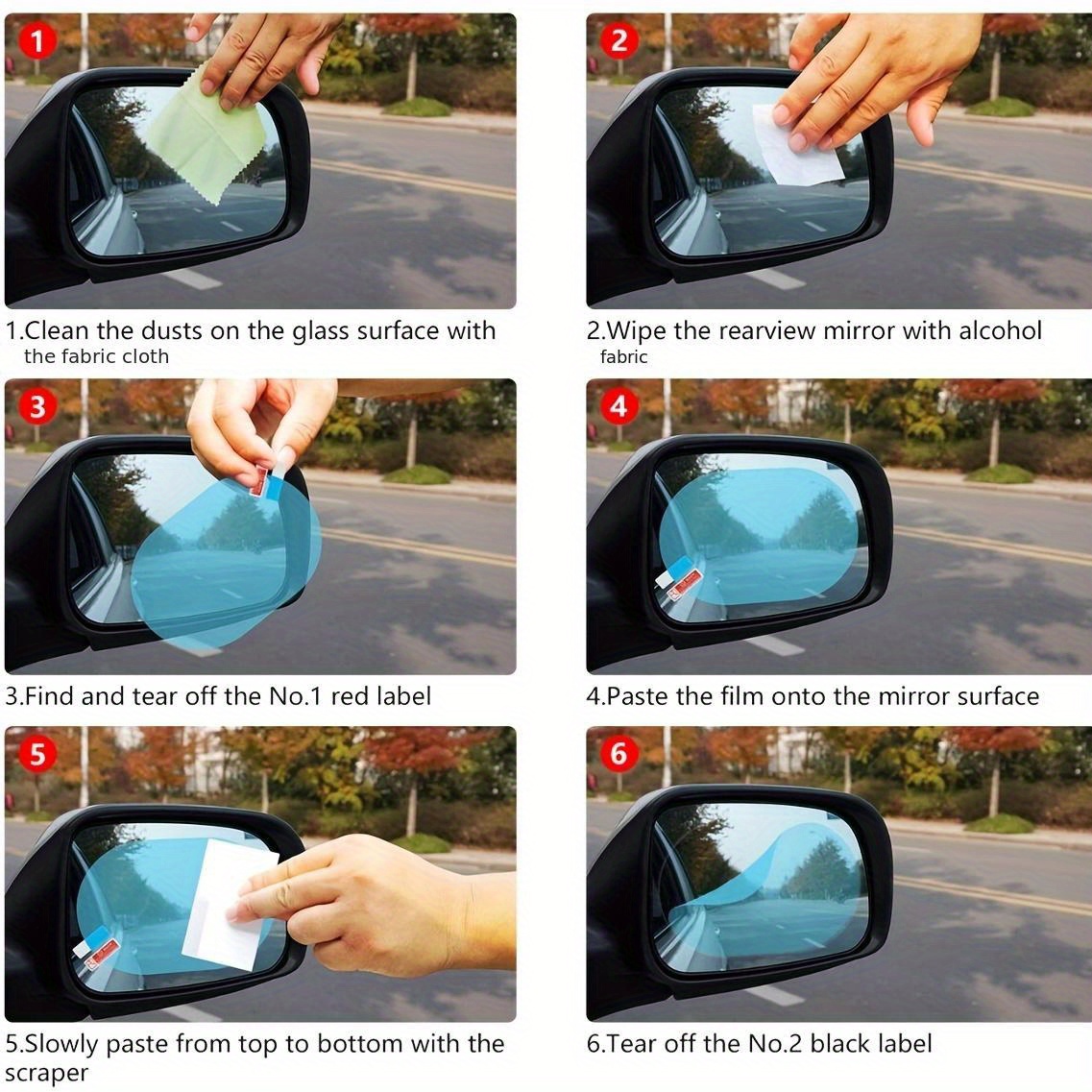 1

1.Clean the dusts on the glass surface with the fabric cloth

2

2.Wipe the rearview mirror with alcohol fabric

3

3.Find and tear off the No.1 red label

4

4.Paste the film onto the mirror surface

5

5.Slowly paste from top to bottom with the scraper

6

6.Tear off the No.2 black label