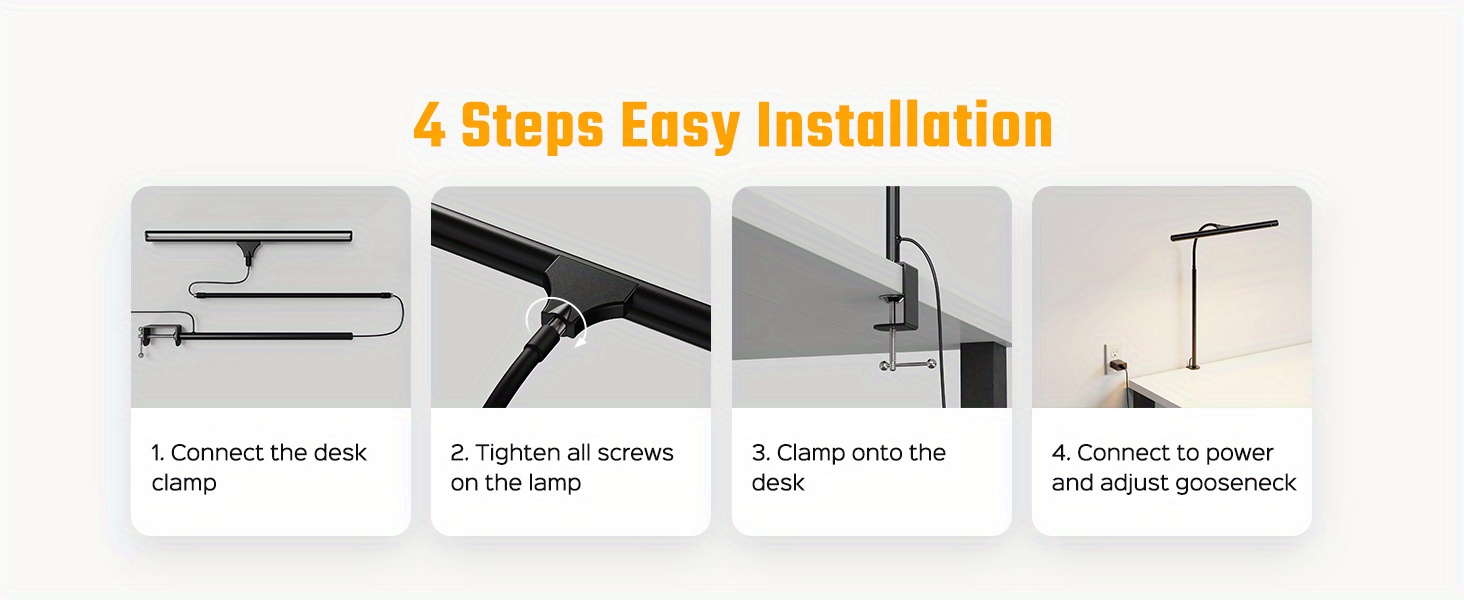 4 Steps Easy Installation

1. Connect the desk clamp

2. Tighten all screws on the lamp

3. Clamp onto the desk

4. Connect to power and adjust gooseneck