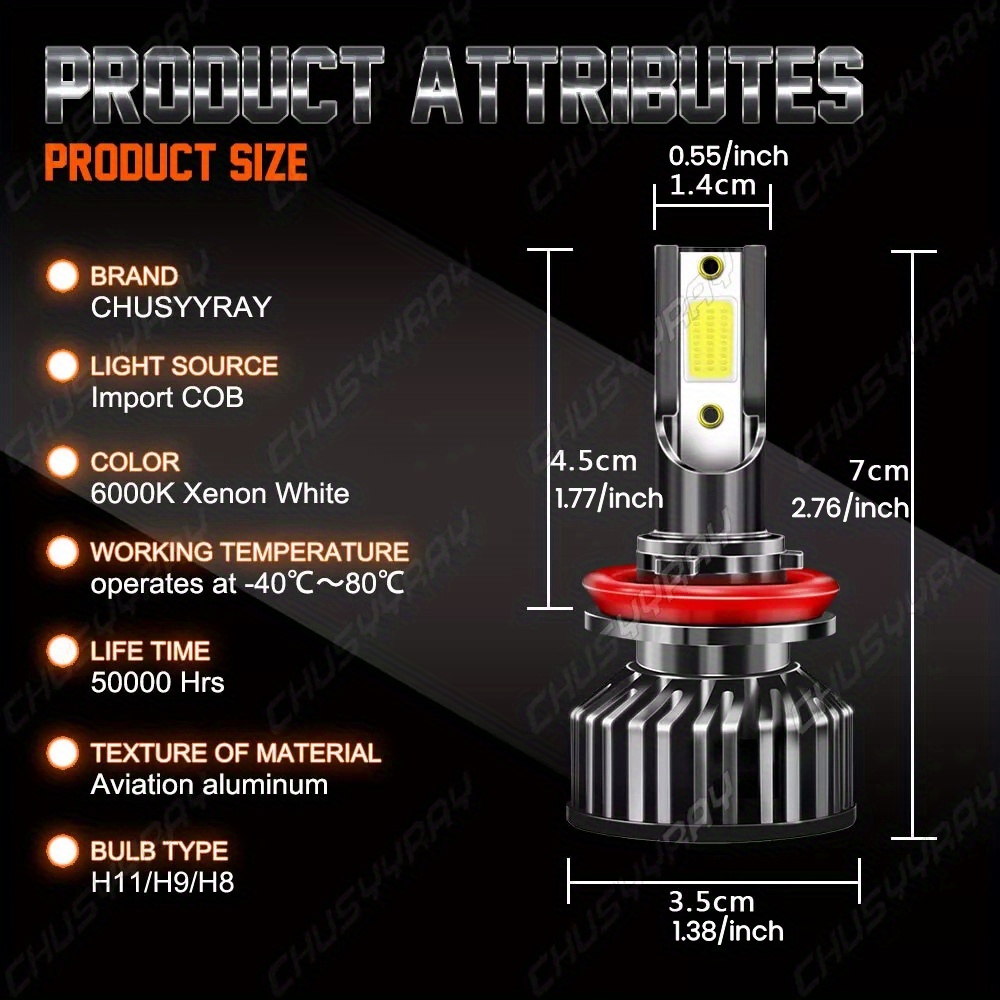 PRODUCT ATTRIBUTES

PRODUCT SIZE

BRAND
CHUSYYRAY

LIGHT SOURCE
Import COB

COLOR
6000K Xenon White

WORKING TEMPERATURE
operates at -40℃～80℃

LIFE TIME
50000 Hrs

TEXTURE OF MATERIAL
Aviation aluminum

BULB TYPE
H11/H9/H8

0.55/inch
1.4cm

4.5cm
1.77/inch

7cm
2.76/inch

3.5cm
1.38/inch

CHUSYYRAY