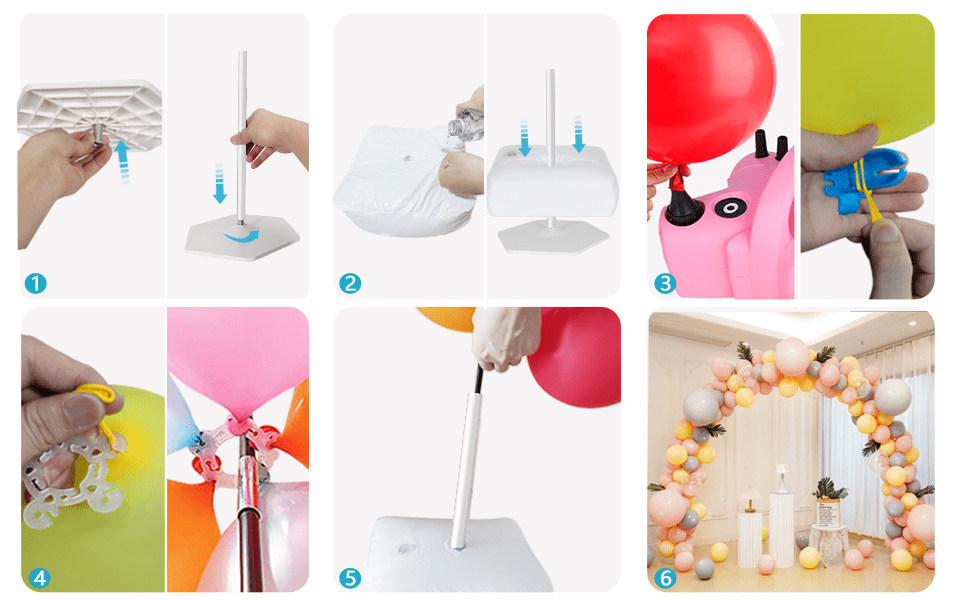 1

2

3

4

5

6