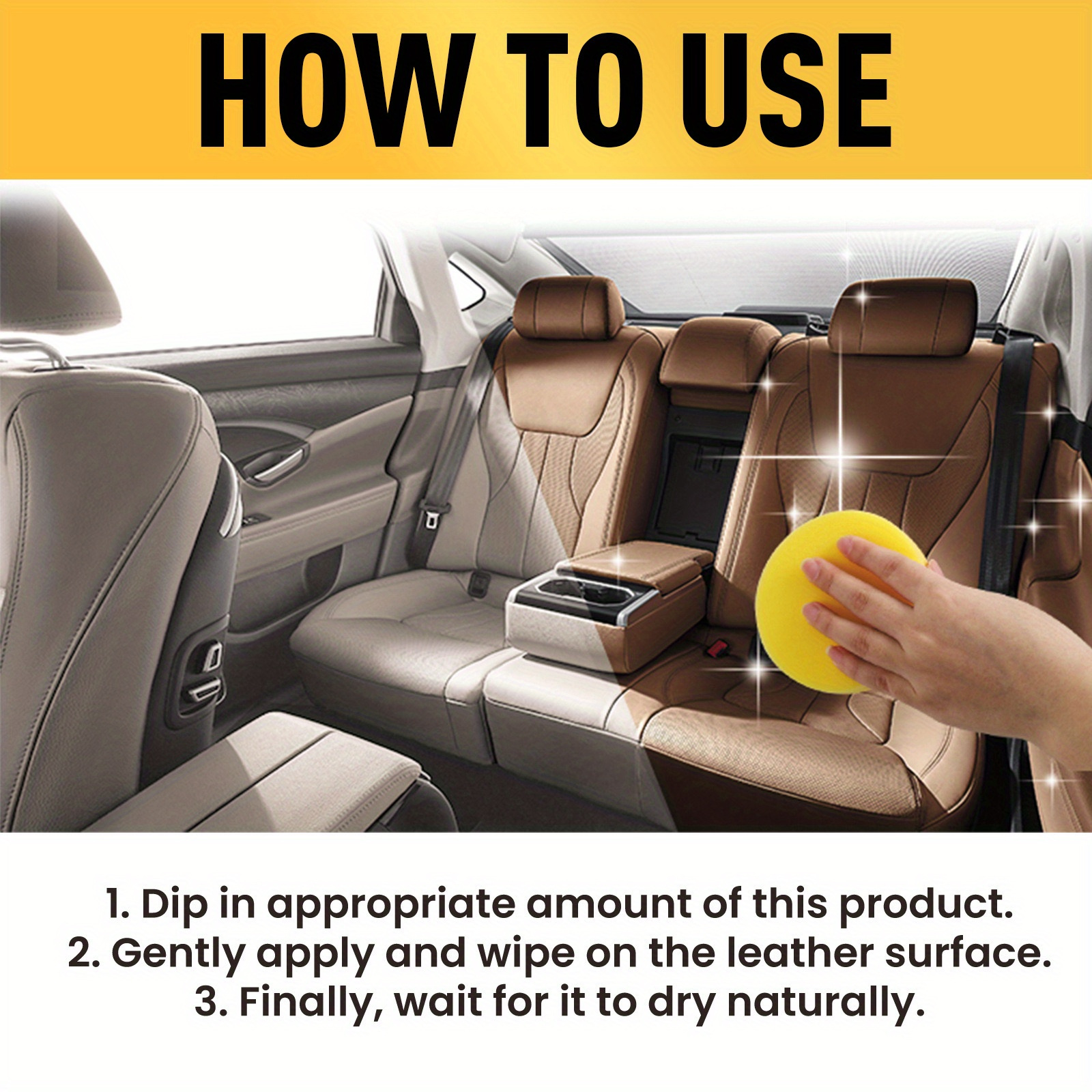 HOW TO USE

1. Dip in appropriate amount of this product.
2. Gently apply and wipe on the leather surface.
3. Finally, wait for it to dry naturally.