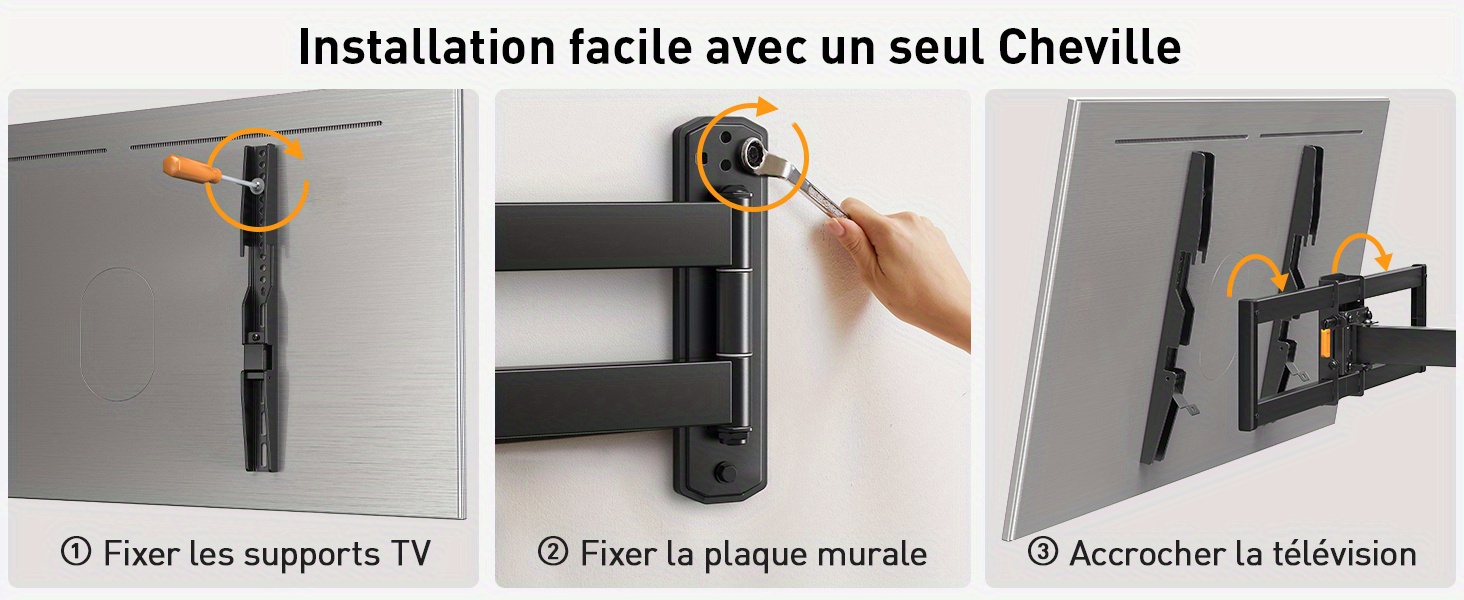 Installation facile avec un seul Cheville

① Fixer les supports TV

② Fixer la plaque murale

③ Accrocher la télévision